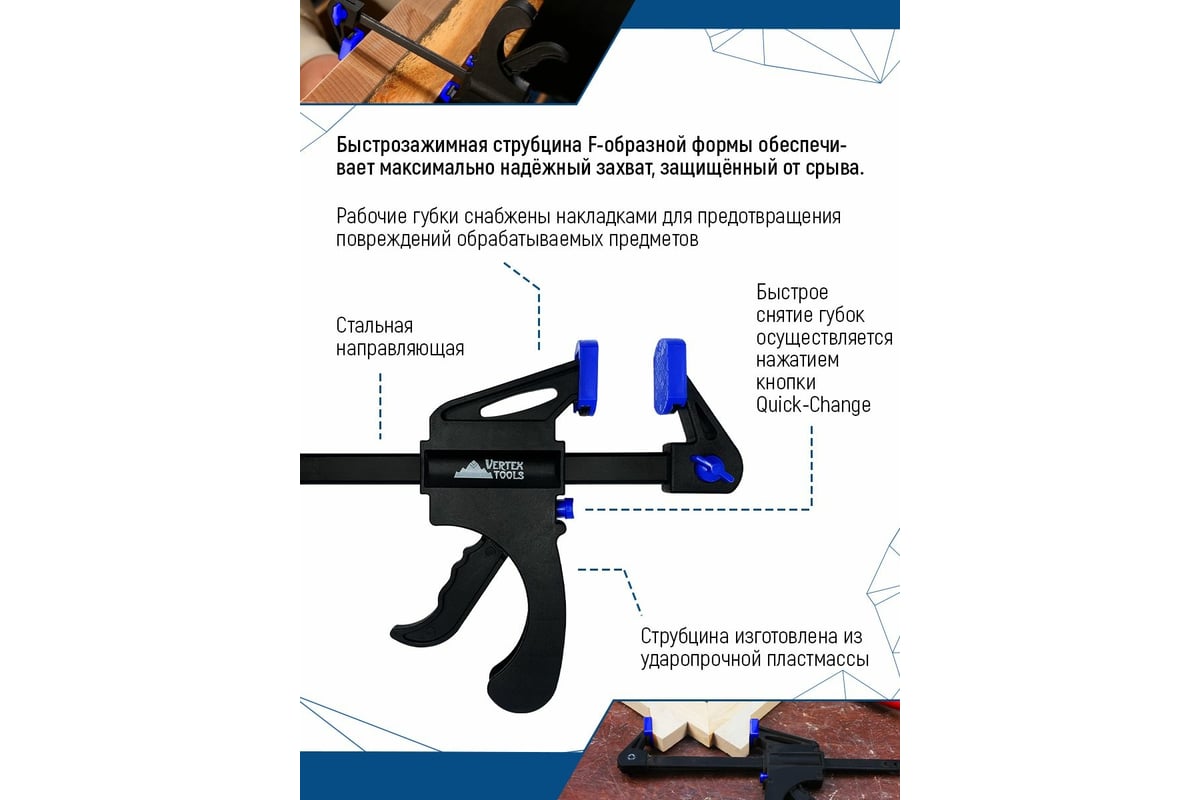 Быстрозажимная струбцина F-образной формы обеспечивает максимально надёжный захват, защищённый от срыва.

Рабочие губки снабжены накладками для предотвращения повреждений обрабатываемых предметов

Стальная направляющая

Быстрое снятие губок осуществляется нажатием кнопки Quick-Change

VERTEX TOOLS

Струбцина изготовлена из ударопрочной пластмассы