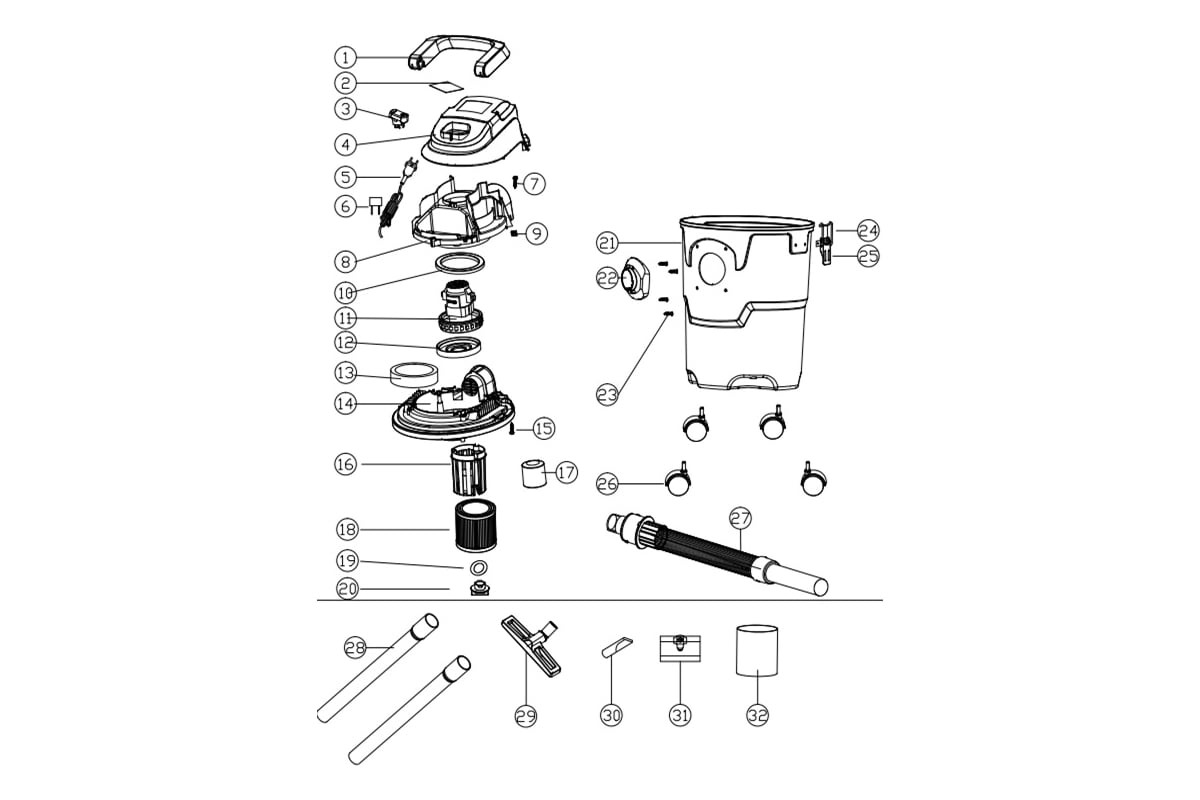 1
2
3
4
5
6
7
8
9
10
11
12
13
14
15
16
17
18
19
20
21
22
23
24
25
26
27
28
29
30
31
32