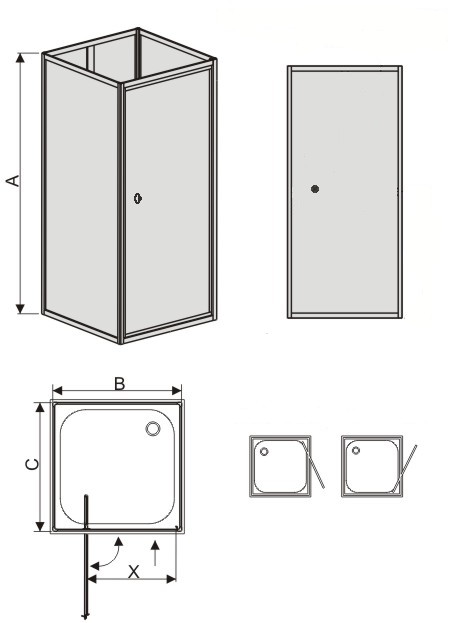 A

B

C

X