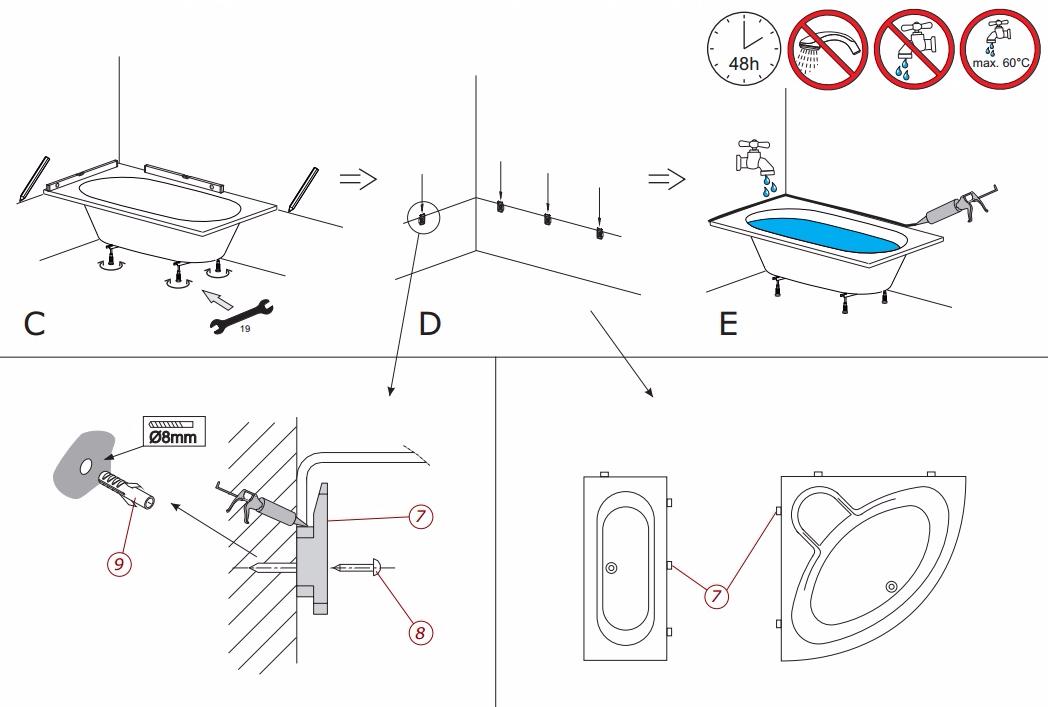 48h

max. 60°C

C

19

D

E

Ø8mm

9

7

8

7