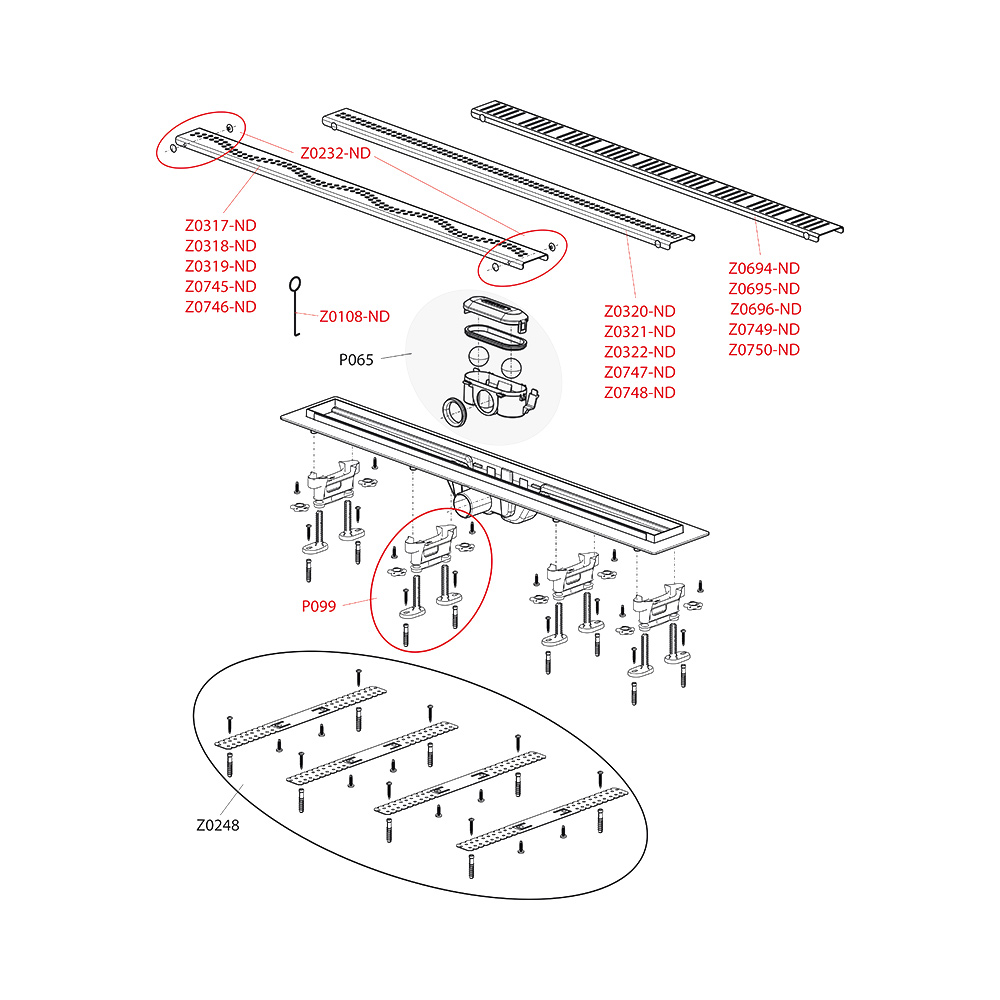 Z0232-ND

Z0317-ND
Z0318-ND
Z0319-ND
Z0745-ND
Z0746-ND

Z0108-ND

P065

Z0320-ND
Z0321-ND
Z0322-ND
Z0747-ND
Z0748-ND

Z0694-ND
Z0695-ND
Z0696-ND
Z0749-ND
Z0750-ND

P099

Z0248