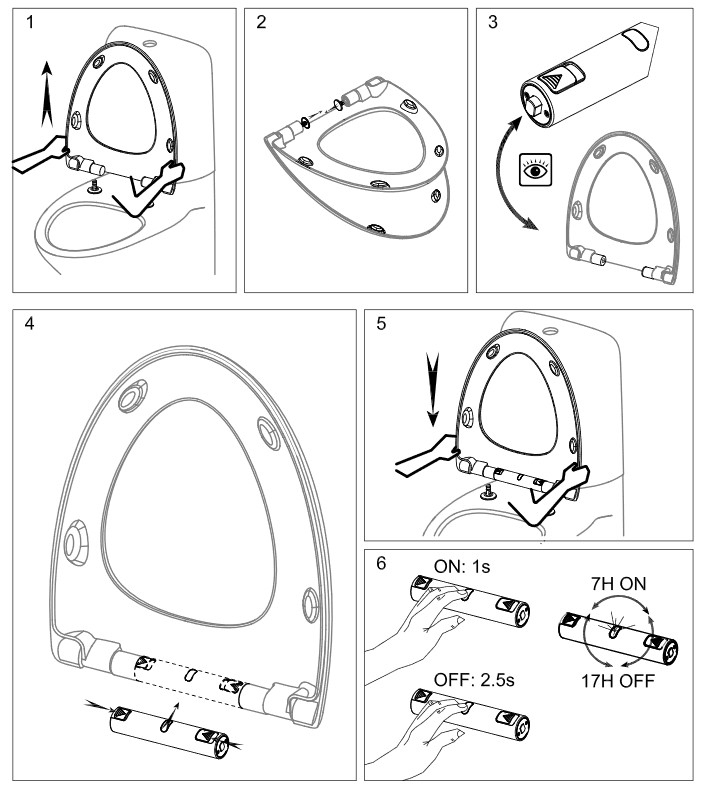 1

2

3

4

5

6

ON: 1s

7H ON

17H OFF

OFF: 2.5s