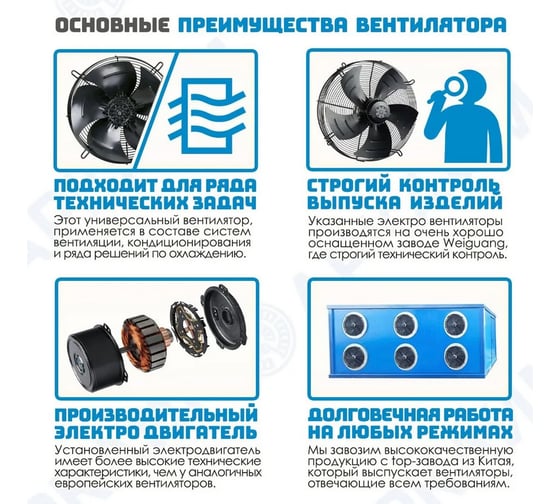 ОСНОВНЫЕ ПРЕИМУЩЕСТВА ВЕНТИЛЯТОРА

ПОДХОДИТ ДЛЯ РЯДА ТЕХНИЧЕСКИХ ЗАДАЧ

Этот универсальный вентилятор, применяется в составе систем вентиляции, кондиционирования и ряда решений по охлаждению.

СТРОГИЙ КОНТРОЛЬ ВЫПУСКА ИЗДЕЛИЙ

Указанные электро вентиляторы производятся на очень хорошо оснащенном заводе Weiguang, где строгий технический контроль.

ПРОИЗВОДИТЕЛЬНЫЙ ЭЛЕКТРО ДВИГАТЕЛЬ

Установленный электродвигатель имеет более высокие технические характеристики, чем у аналогичных европейских вентиляторов.

ДОЛГОВЕЧНАЯ РАБОТА НА ЛЮБЫХ РЕЖИМАХ

Мы завозим высококачественную продукцию с top-завода из Китая, который выспускает вентиляторы, отвечающие всем требованиям.