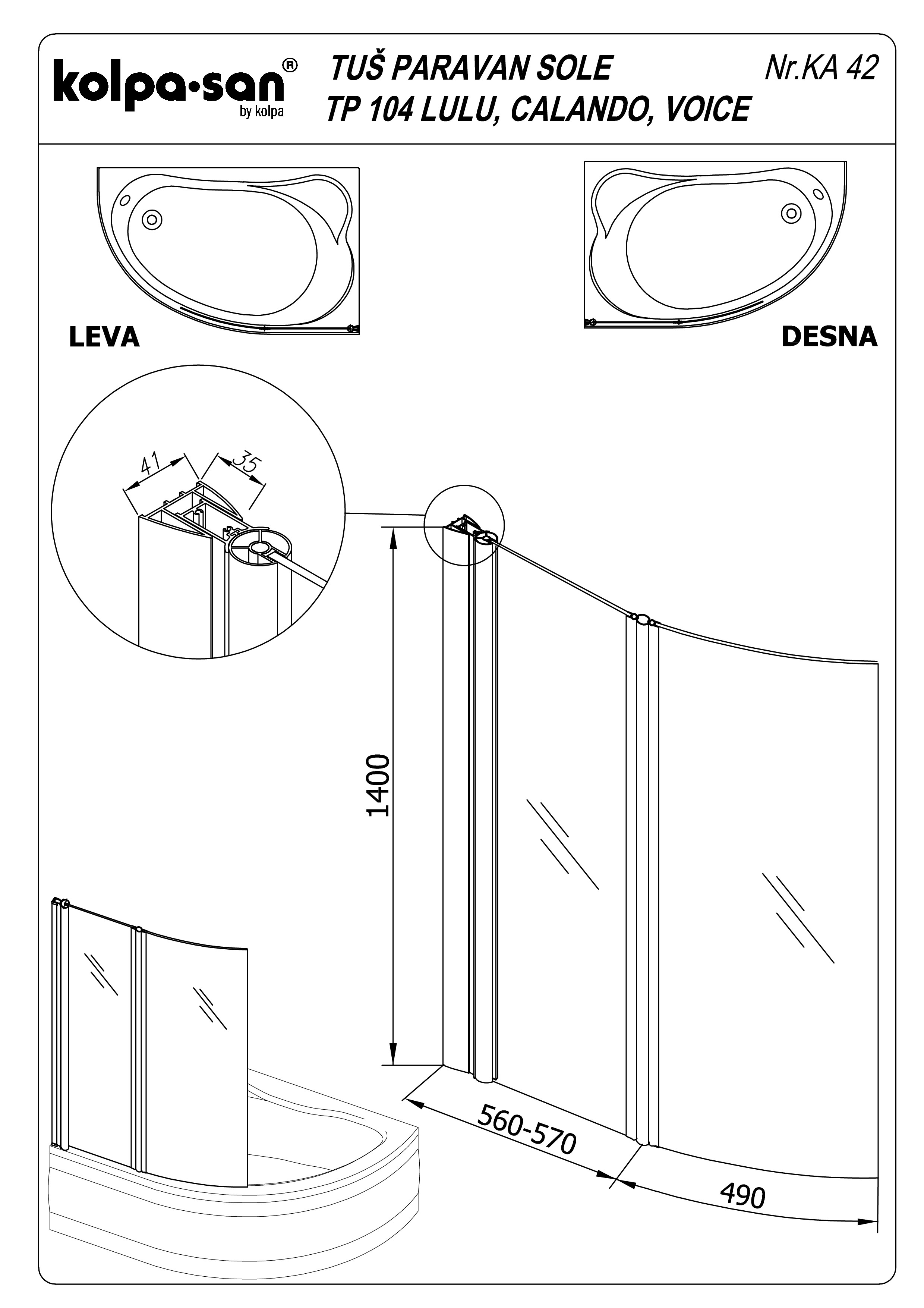 kolpa·san®
by kolpa

TUŠ PARAVAN SOLE
TP 104 LULU, CALANDO, VOICE

Nr.KA 42

LEVA

DESNA

41

35

1400

560-570

490