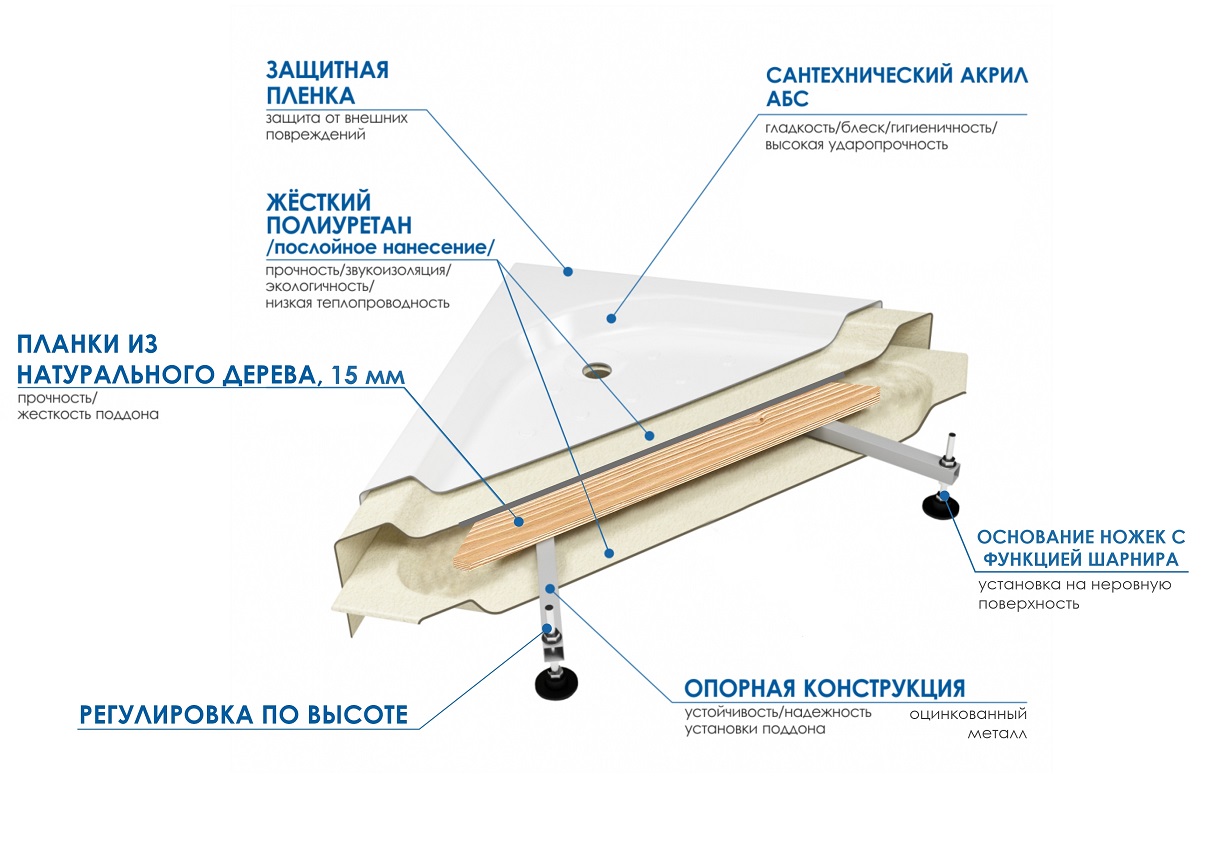 ЗАЩИТНАЯ ПЛЕНКА
защита от внешних повреждений

САНТЕХНИЧЕСКИЙ АКРИЛ АБС
гладкость/блеск/гигиеничность/ высокая ударопрочность

ЖЁСТКИЙ ПОЛИУРЕТАН
/послойное нанесение/
прочность/звукоизоляция/ экологичность/ низкая теплопроводность

ПЛАНКИ ИЗ НАТУРАЛЬНОГО ДЕРЕВА, 15 мм
прочность/ жесткость поддона

ОСНОВАНИЕ НОЖЕК С ФУНКЦИЕЙ ШАРНИРА
установка на неровную поверхность

ОПОРНАЯ КОНСТРУКЦИЯ
устойчивость/надежность установки поддона

оцинкованный металл

РЕГУЛИРОВКА ПО ВЫСОТЕ