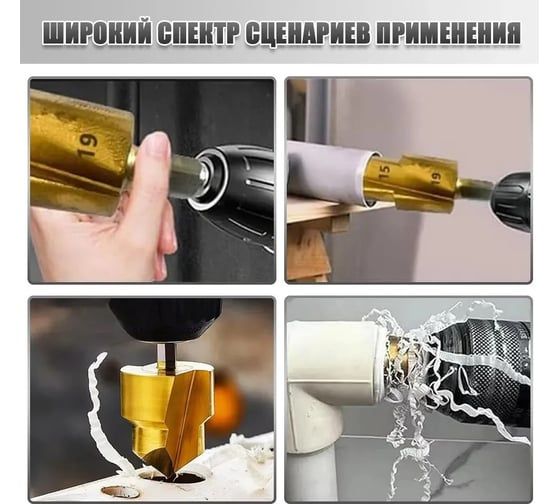 ШИРОКИЙ СПЕКТР СЦЕНАРИЕВ ПРИМЕНЕНИЯ

19

15

19