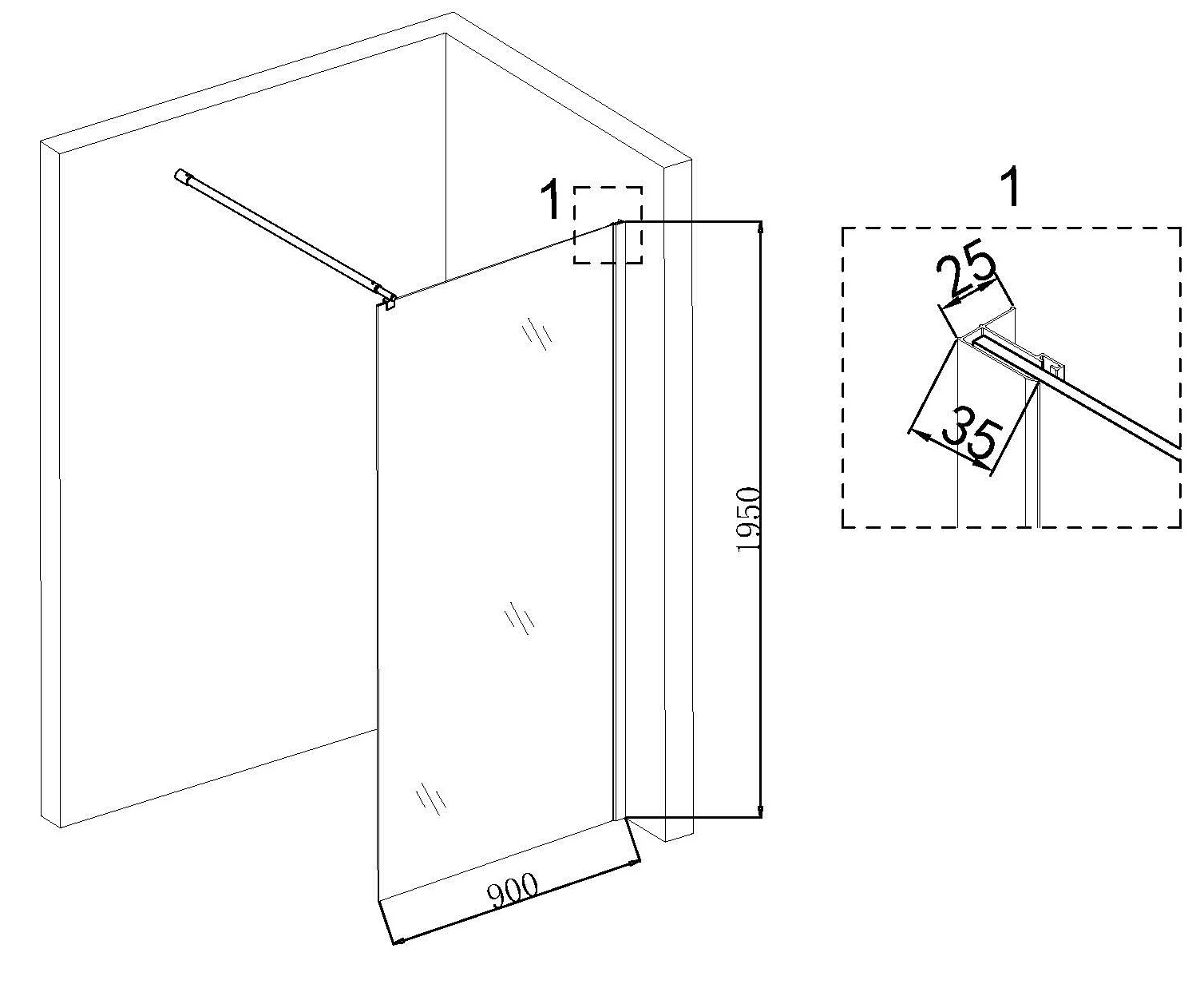 1

1950

900

1

25

35