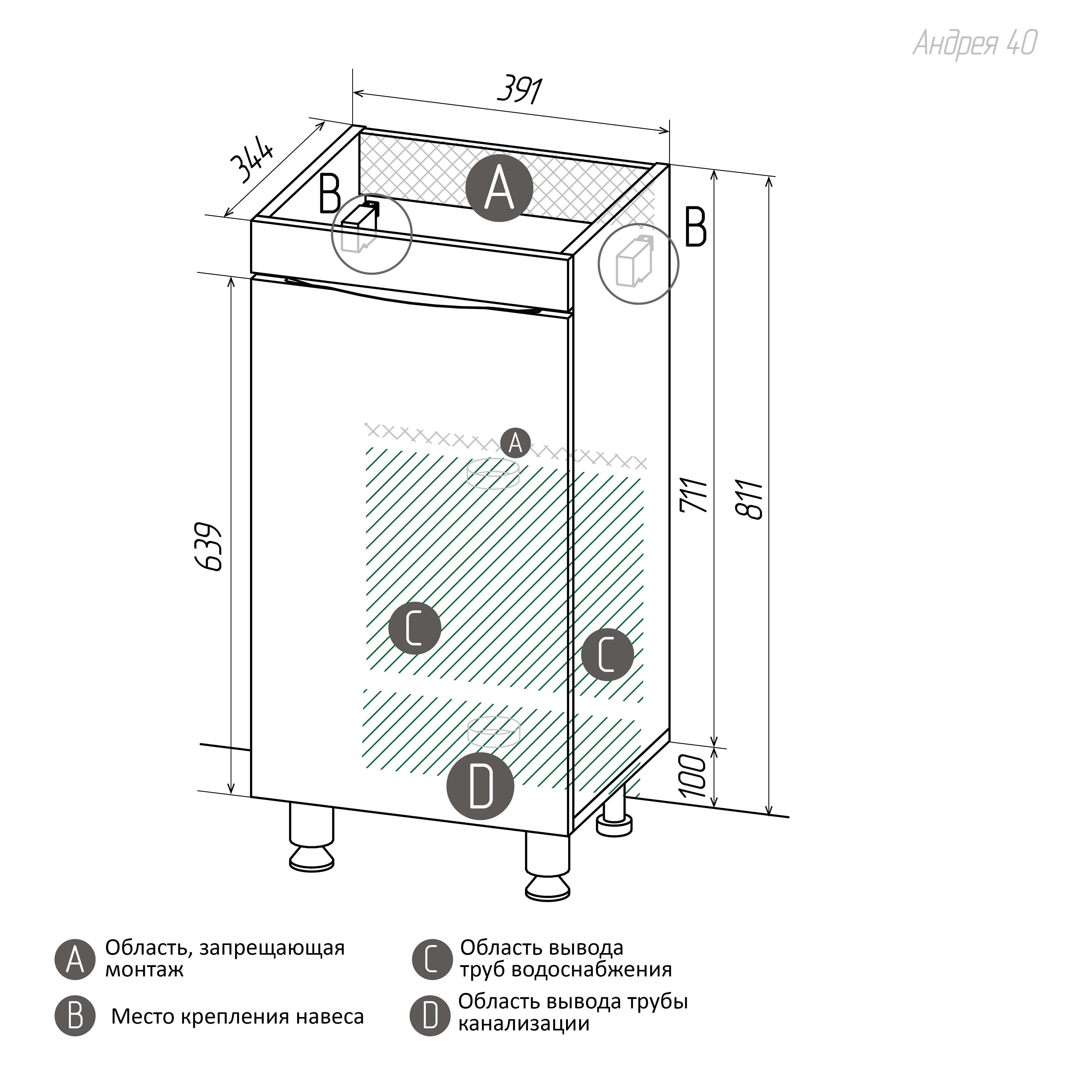 Андрея 40

391

344

B

A

B

639

A

711

811

C

C

D

100

A Область, запрещающая монтаж

B Место крепления навеса

C Область вывода труб водоснабжения

D Область вывода трубы канализации