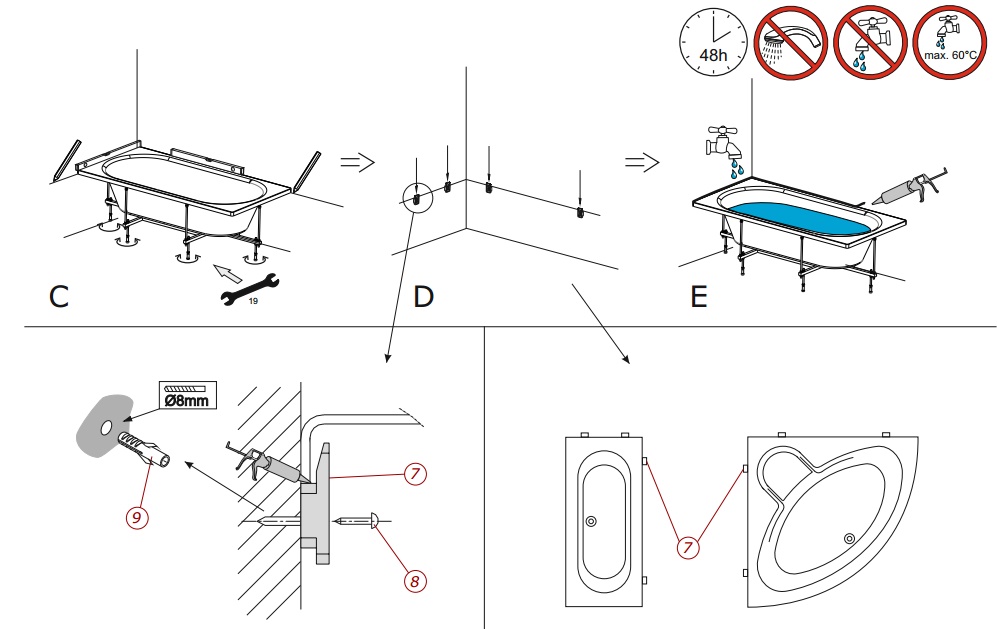 48h

max. 60°C

C

19

D

E

Ø8mm

9

7

8

7