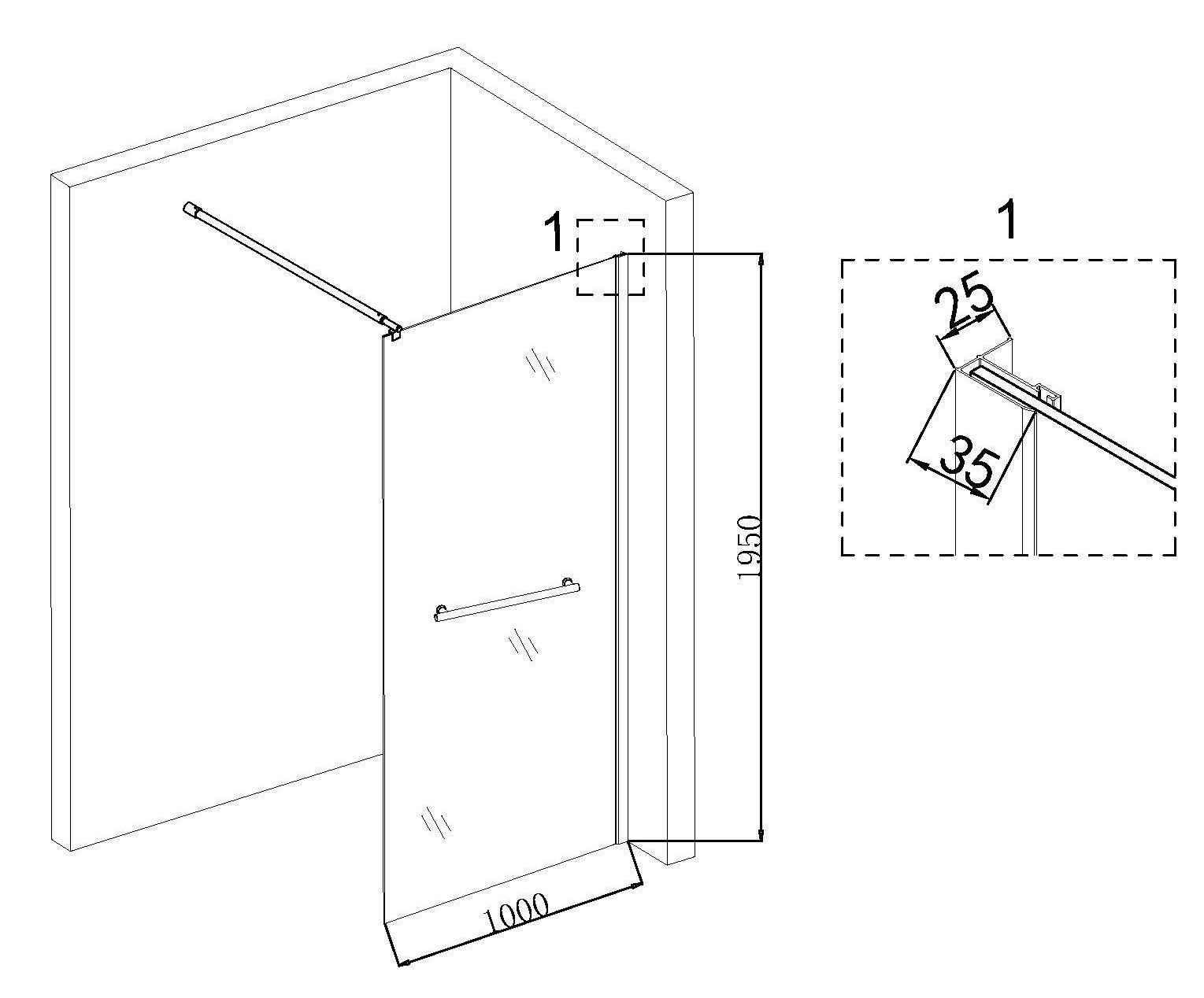 1

1950

1000

1

25

35