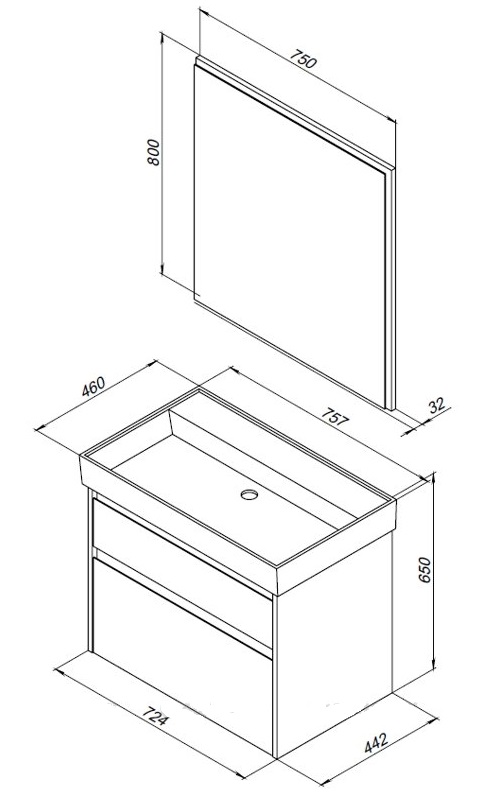 750
800
32
460
757
650
724
442