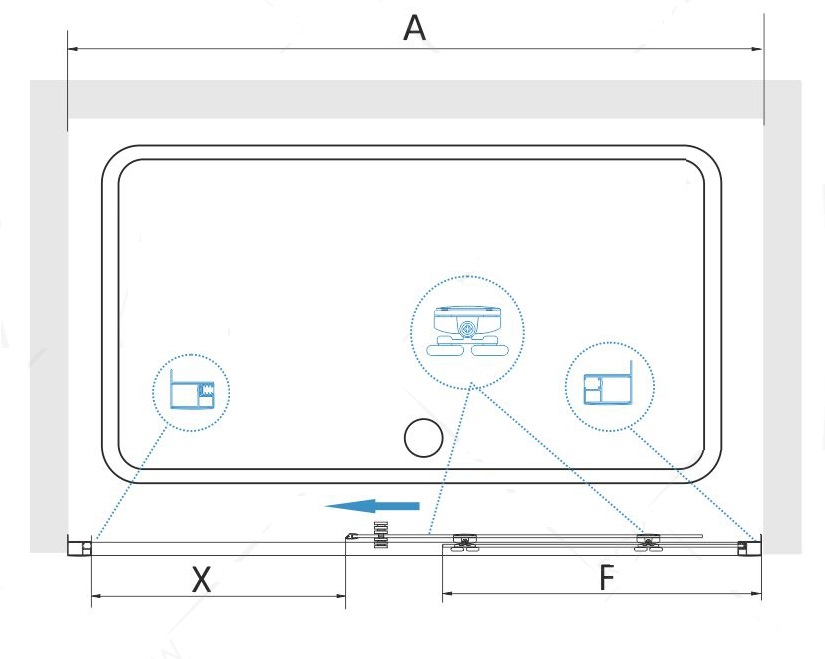 A

X

F