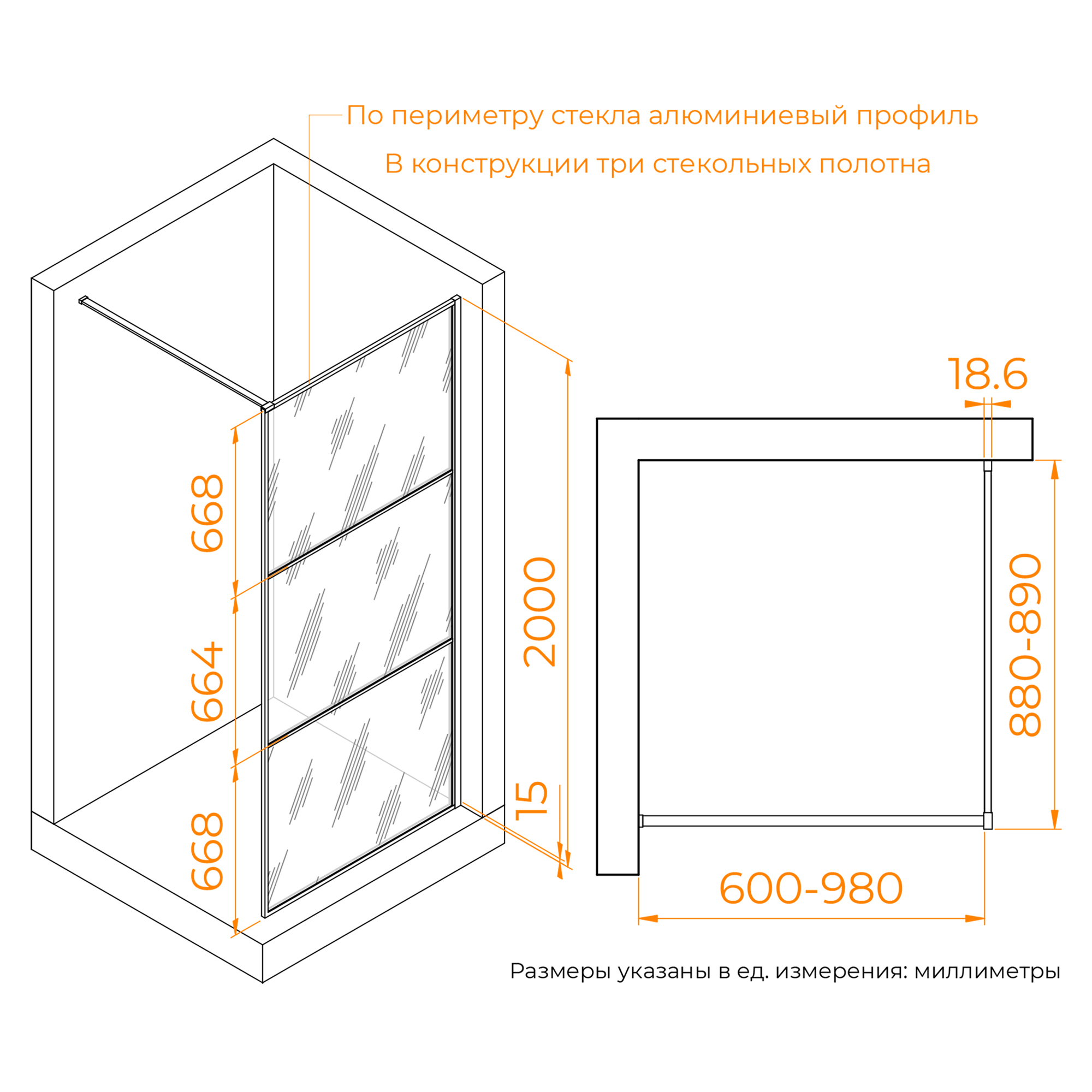 По периметру стекла алюминиевый профиль

В конструкции три стекольных полотна

668

664

668

2000

15

18.6

880-890

600-980

Размеры указаны в ед. измерения: миллиметры