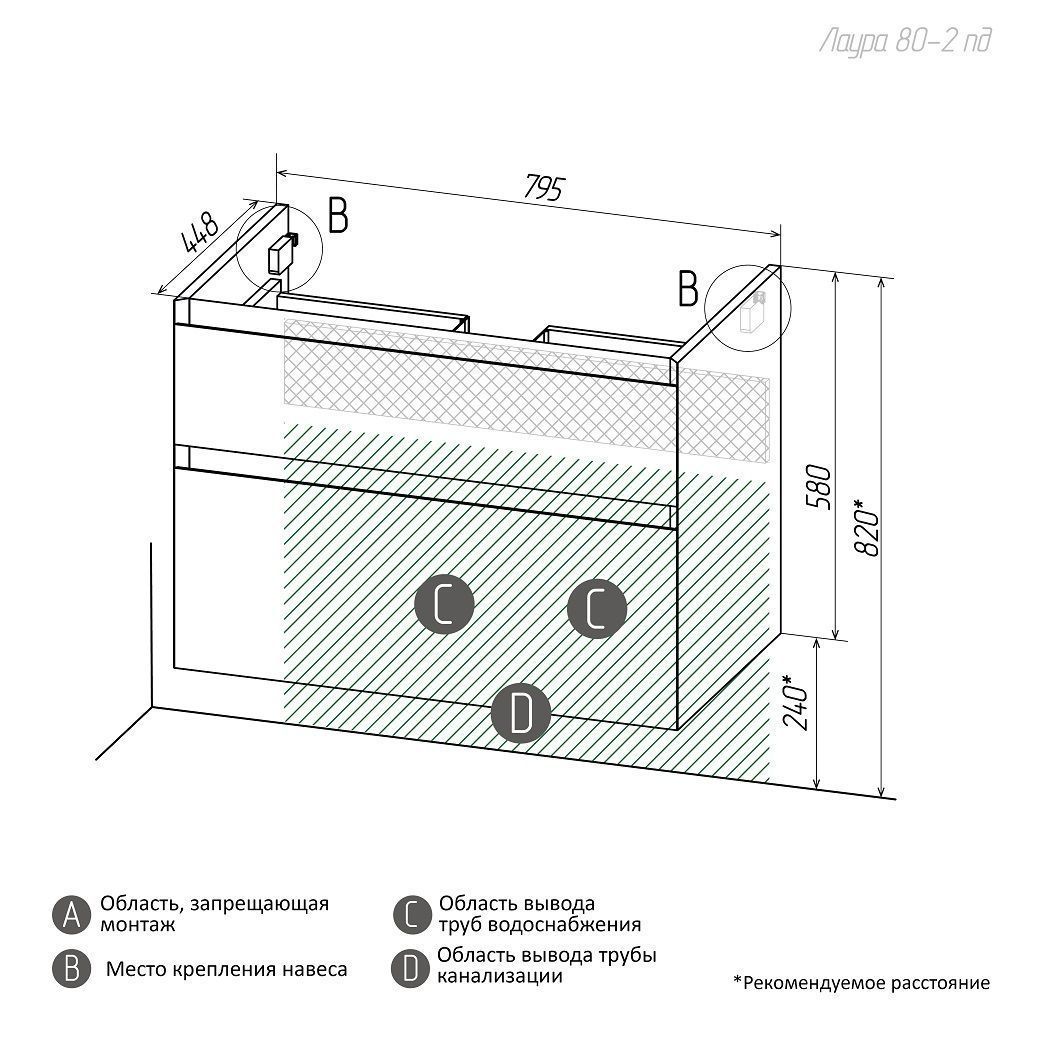 Лаура 80-2 пд

795

448

B

B

580

820*

240*

C

C

D

A Область, запрещающая монтаж

B Место крепления навеса

C Область вывода труб водоснабжения

D Область вывода трубы канализации

*Рекомендуемое расстояние