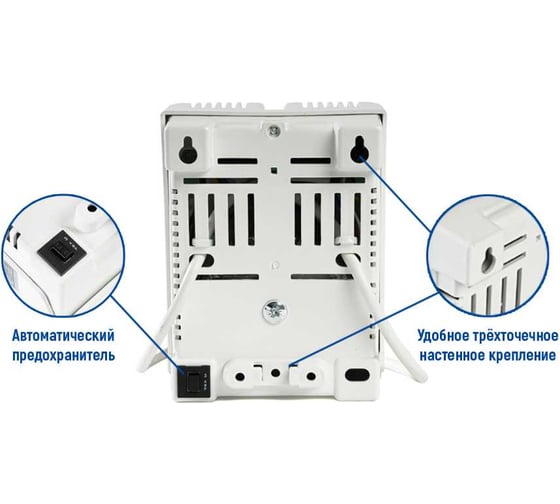 Автоматический предохранитель

Удобное трёхточечное настенное крепление