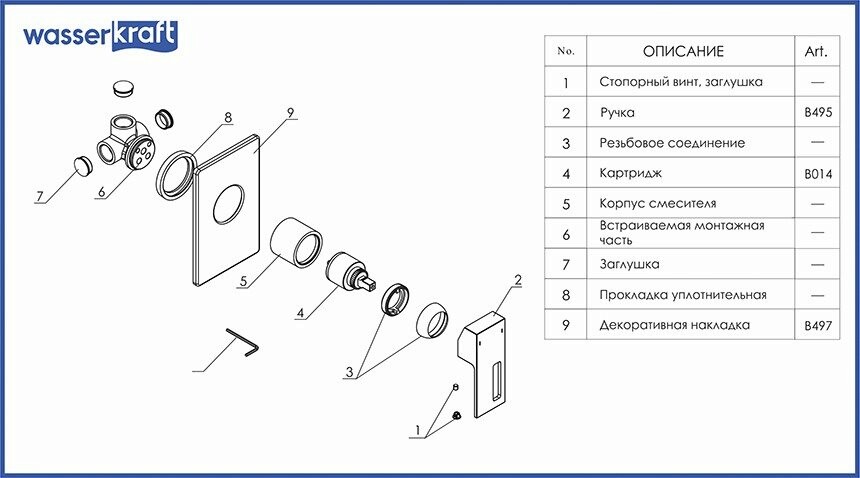 wasserkraft

7
6
8
9
5
4
3
2
1

| No. | ОПИСАНИЕ | Art. |
|---|---|---|
| 1 | Стопорный винт, заглушка | — |
| 2 | Ручка | B495 |
| 3 | Резьбовое соединение | — |
| 4 | Картридж | B014 |
| 5 | Корпус смесителя | — |
| 6 | Встраиваемая монтажная часть | — |
| 7 | Заглушка | — |
| 8 | Прокладка уплотнительная | — |
| 9 | Декоративная накладка | B497 |