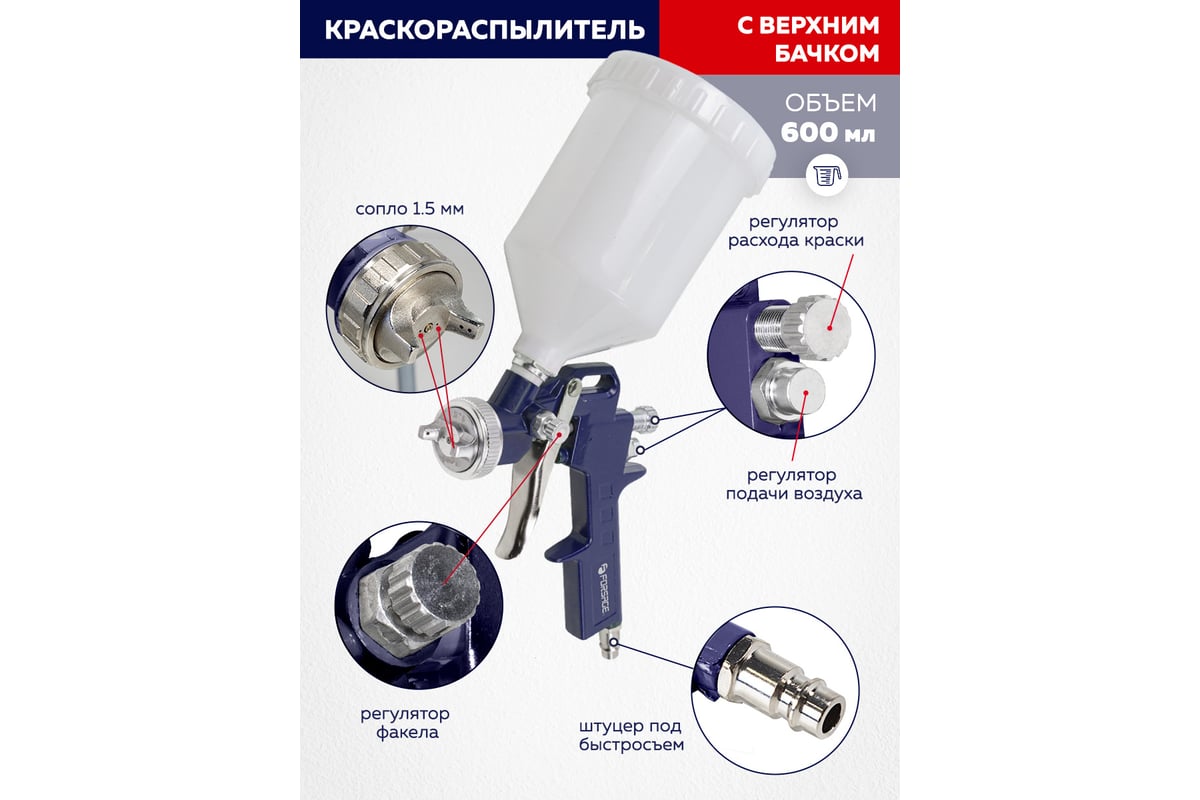 КРАСКОРАСПЫЛИТЕЛЬ

С ВЕРХНИМ БАЧКОМ

ОБЪЕМ
600 мл

сопло 1.5 мм

регулятор расхода краски

регулятор подачи воздуха

FORSAGE

регулятор факела

штуцер под быстросъем