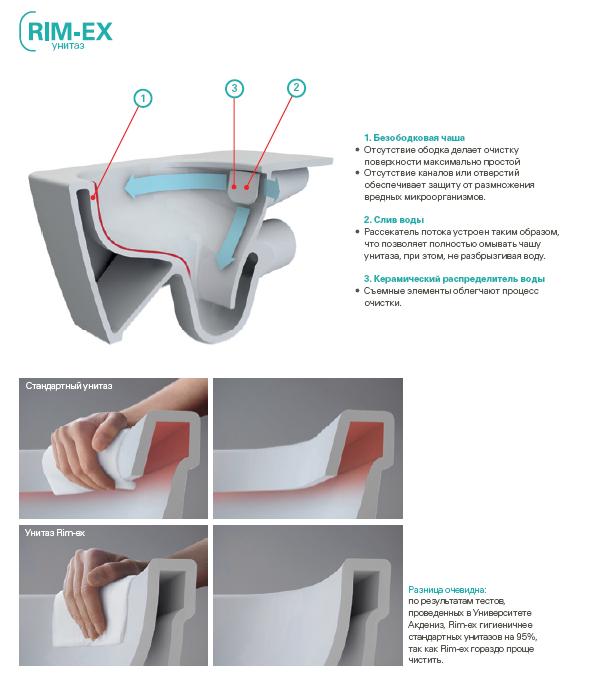 RIM-EX
унитаз

1

3

2

1. Безободковая чаша
• Отсутствие ободка делает очистку поверхности максимально простой
• Отсутствие каналов или отверстий обеспечивает защиту от размножения вредных микроорганизмов.

2. Слив воды
• Рассекатель потока устроен таким образом, что позволяет полностью омывать чашу унитаза, при этом, не разбрызгивая воду.

3. Керамический распределитель воды
• Съемные элементы облегчают процесс очистки.

Стандартный унитаз

Унитаз Rim-ex

Разница очевидна:
по результатам тестов, проведенных в Университете Акдениз, Rim-ex гигиеничнее стандартных унитазов на 95%, так как Rim-ex гораздо проще чистить.