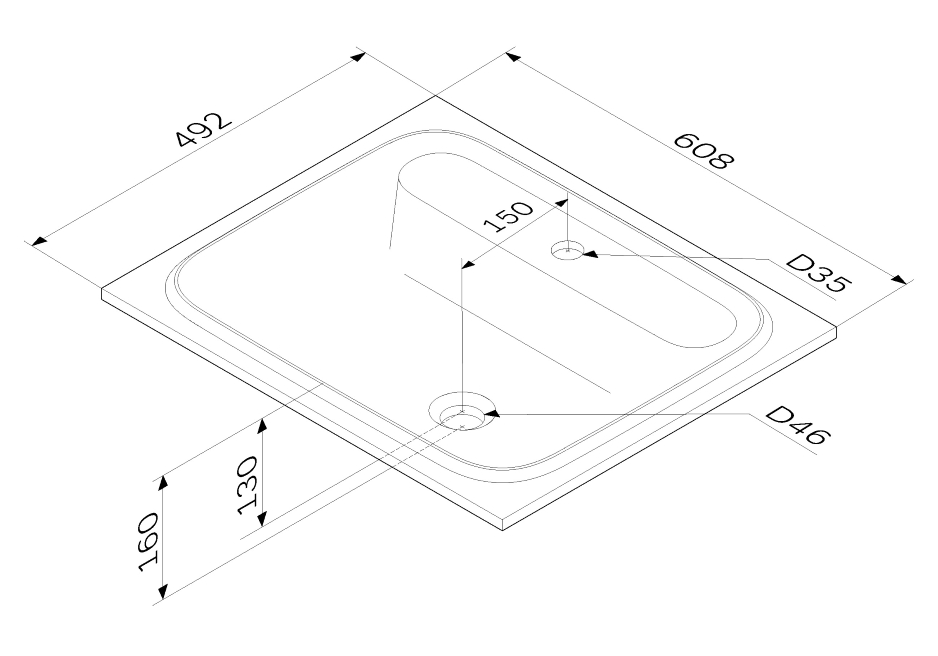 492
608
150
D35
D46
130
160