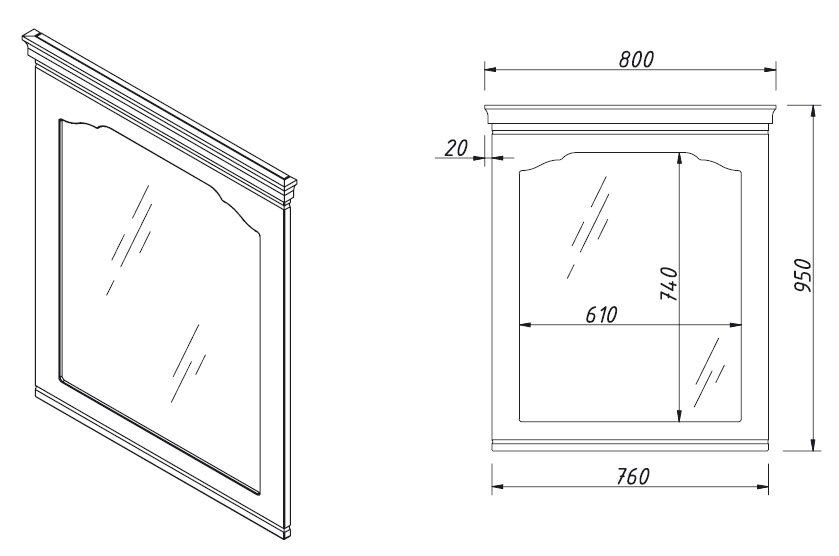 800
20
740
610
950
760