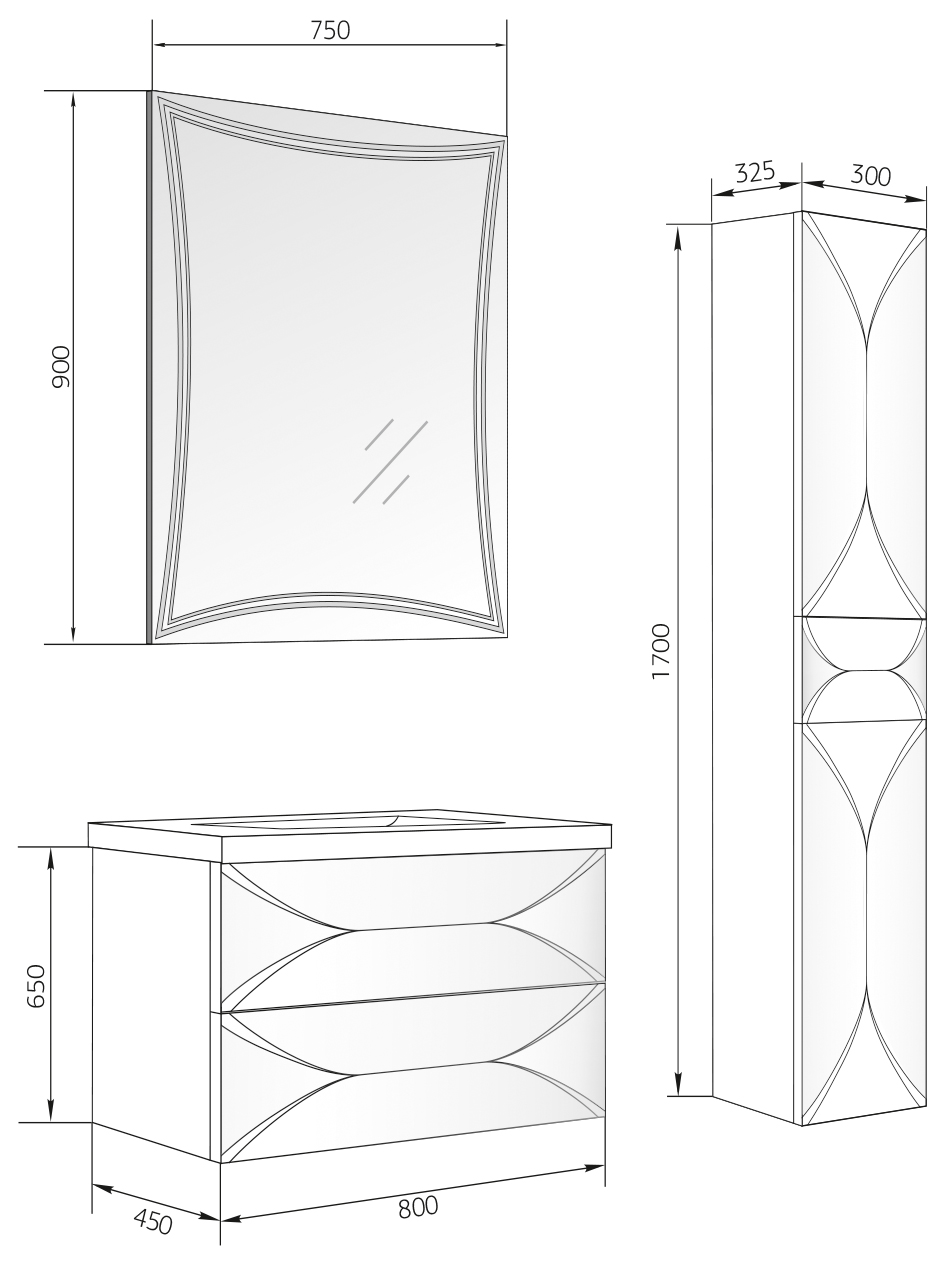 750

900

325

300

1700

650

450

800