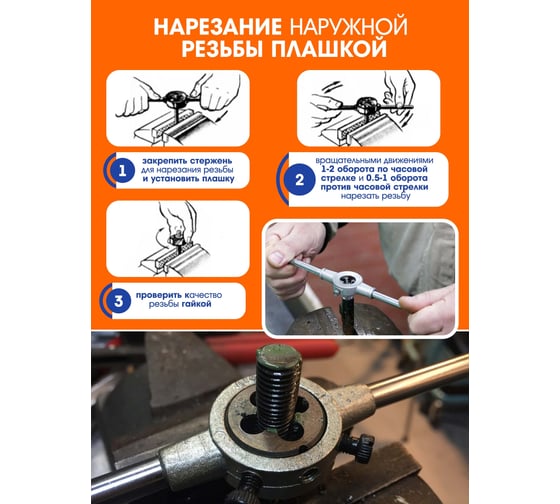 НАРЕЗАНИЕ НАРУЖНОЙ РЕЗЬБЫ ПЛАШКОЙ

1 закрепить стержень для нарезания резьбы и установить плашку

2 вращательными движениями 1-2 оборота по часовой стрелке и 0.5-1 оборота против часовой стрелки нарезать резьбу

3 проверить качество резьбы гайкой