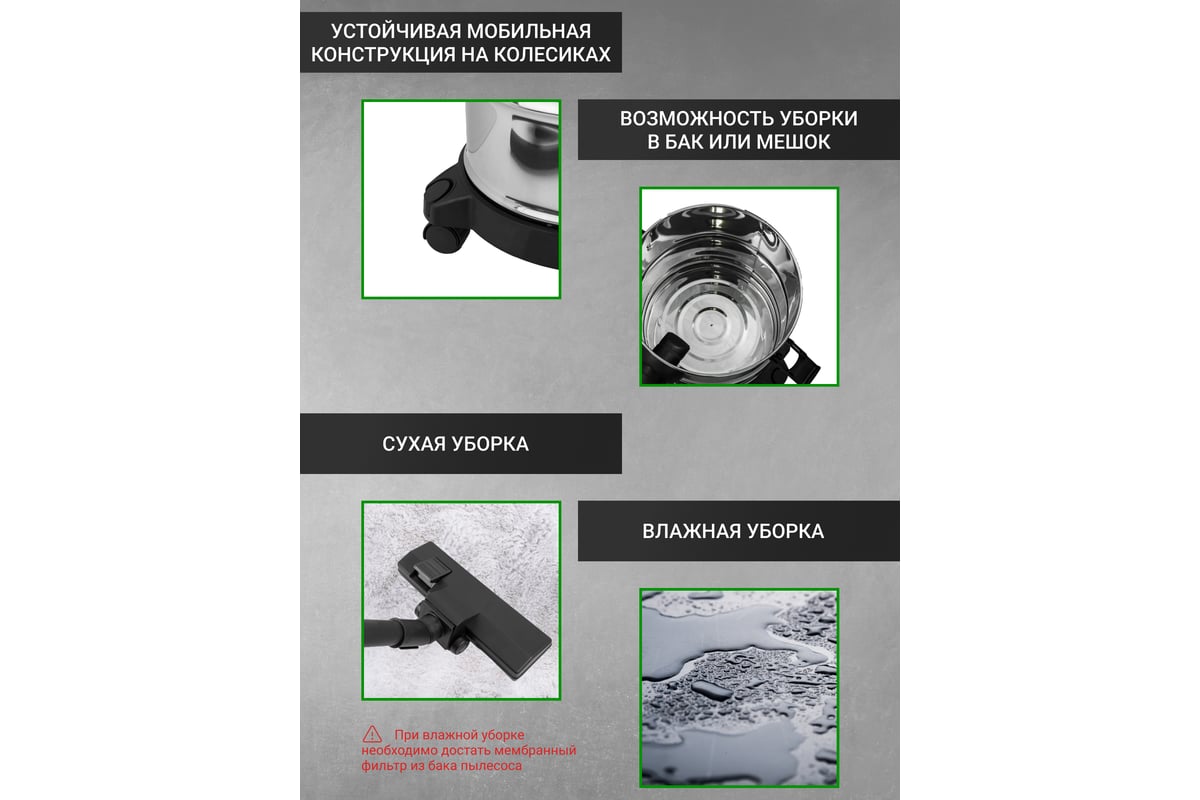 УСТОЙЧИВАЯ МОБИЛЬНАЯ КОНСТРУКЦИЯ НА КОЛЕСИКАХ

ВОЗМОЖНОСТЬ УБОРКИ В БАК ИЛИ МЕШОК

СУХАЯ УБОРКА

ВЛАЖНАЯ УБОРКА

При влажной уборке необходимо достать мембранный фильтр из бака пылесоса