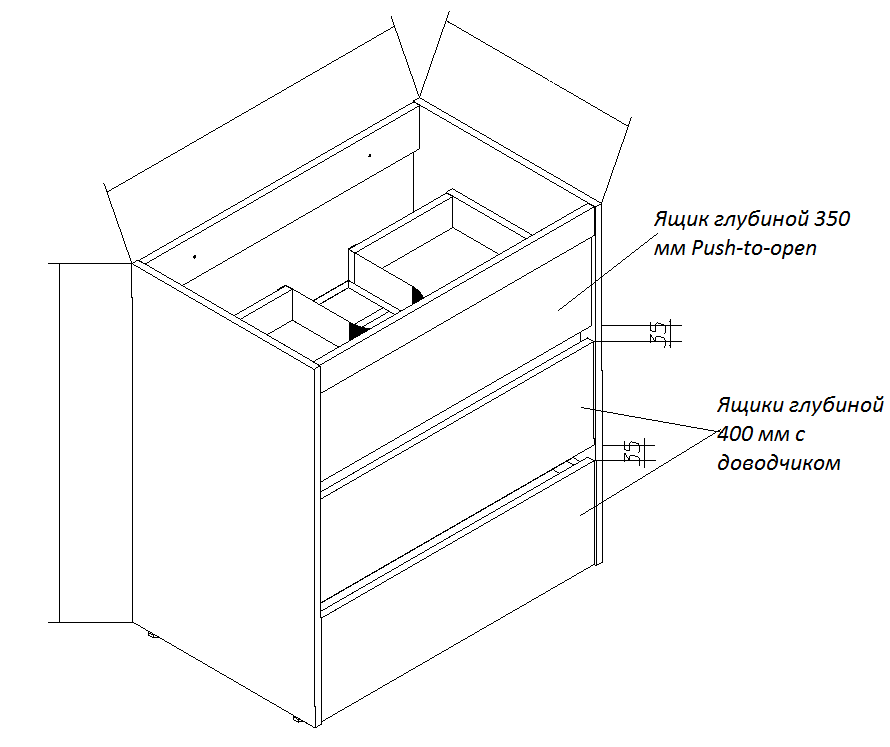 Ящик глубиной 350 мм Push-to-open

35

Ящики глубиной 400 мм с доводчиком

35