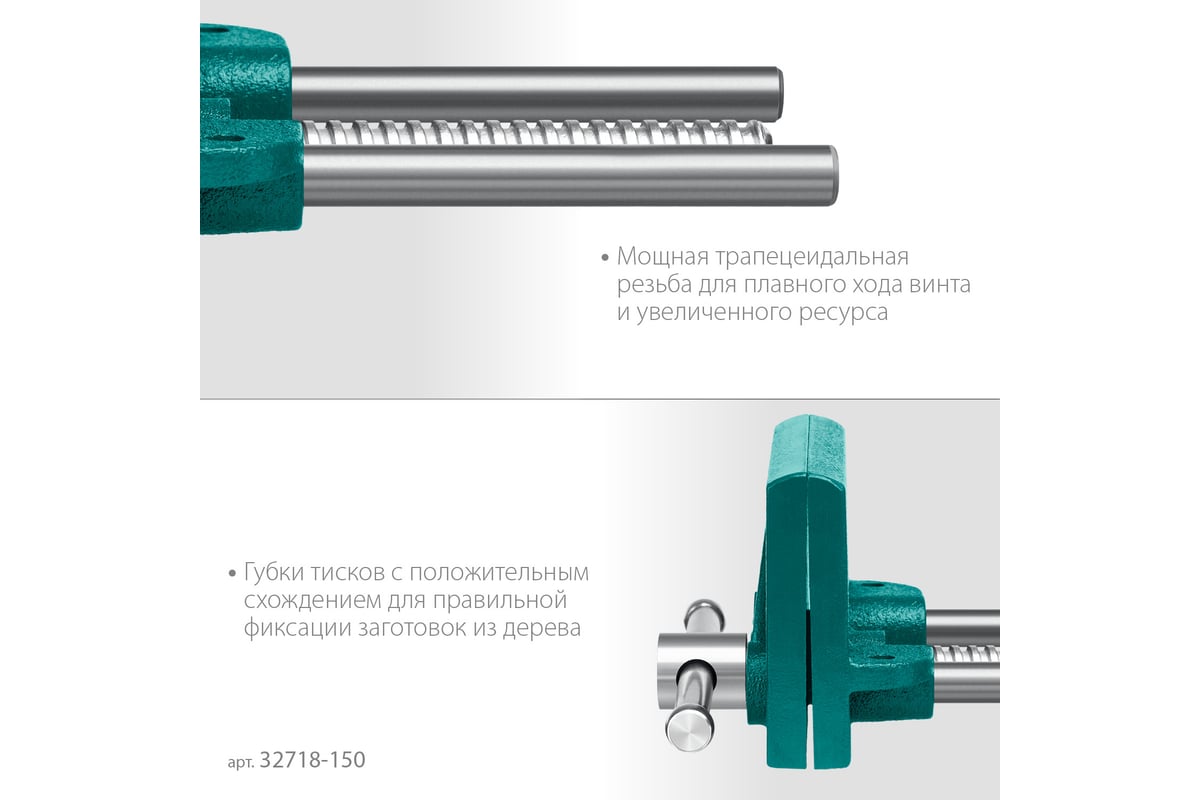 • Мощная трапецеидальная резьба для плавного хода винта и увеличенного ресурса

• Губки тисков с положительным схождением для правильной фиксации заготовок из дерева

арт. 32718-150