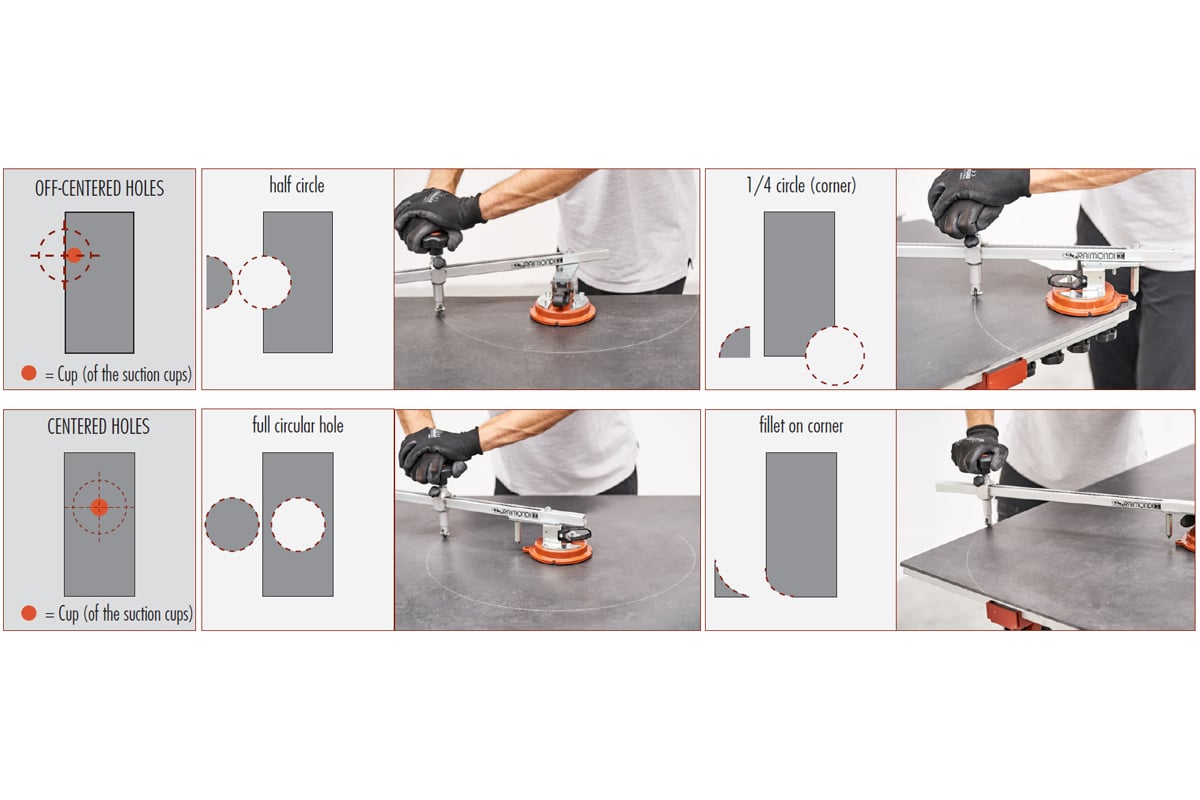 OFF-CENTERED HOLES

= Cup (of the suction cups)

half circle

RAIMONDI

1/4 circle (corner)

RAIMONDI

CENTERED HOLES

= Cup (of the suction cups)

full circular hole

RAIMONDI

fillet on corner

RAIMONDI