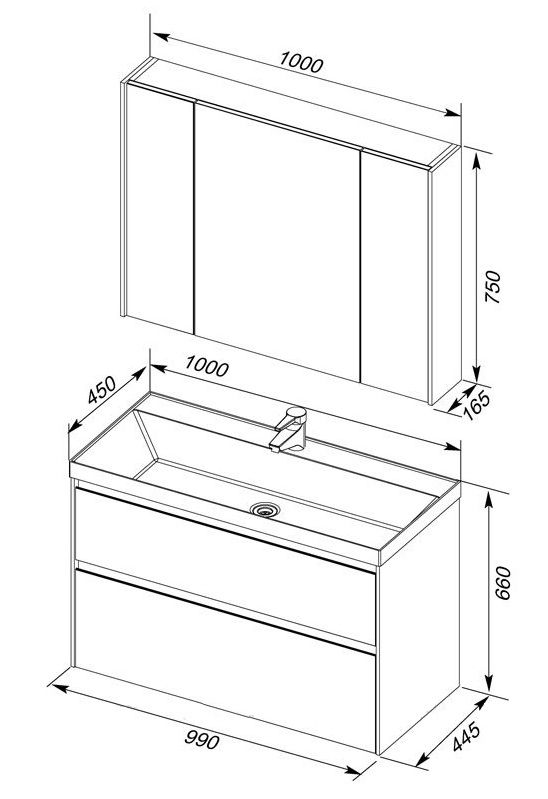 1000
750
165
450
1000
660
990
445