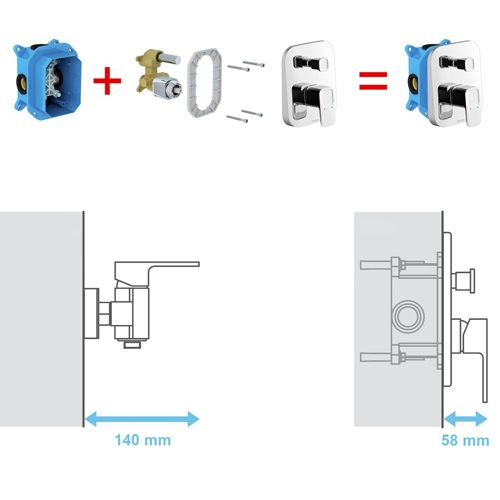 140 mm

58 mm