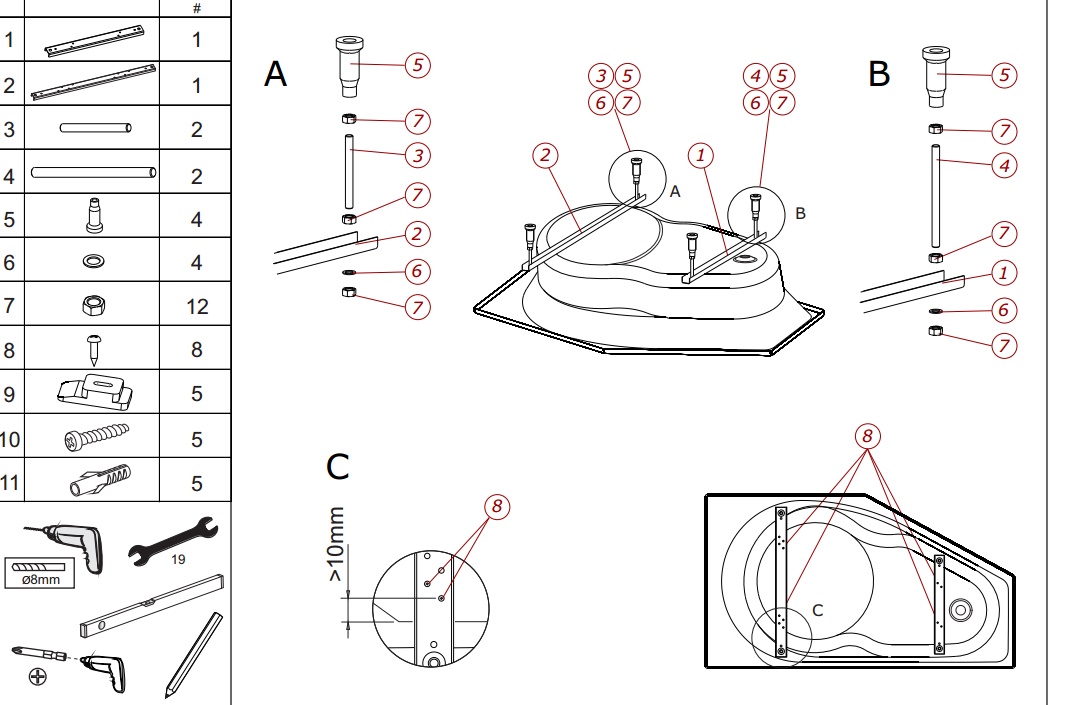 | | | # |
|---|---|---|
| 1 | | 1 |
| 2 | | 1 |
| 3 | | 2 |
| 4 | | 2 |
| 5 | | 4 |
| 6 | | 4 |
| 7 | | 12 |
| 8 | | 8 |
| 9 | | 5 |
| 10 | | 5 |
| 11 | | 5 |

ø8mm

19

A

5
7
3
7
2
6
7

3 5
6 7
4 5
6 7
2
1
A
B

B

5
7
4
7
1
6
7

C

>10mm

8

8

C