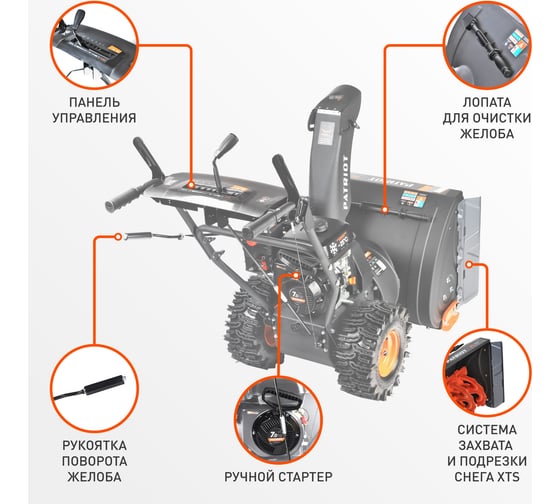 ПАНЕЛЬ УПРАВЛЕНИЯ

ЛОПАТА ДЛЯ ОЧИСТКИ ЖЕЛОБА

PATRIOT

PATRIOT

-25°C

РУКОЯТКА ПОВОРОТА ЖЕЛОБА

РУЧНОЙ СТАРТЕР

СИСТЕМА ЗАХВАТА И ПОДРЕЗКИ СНЕГА XTS