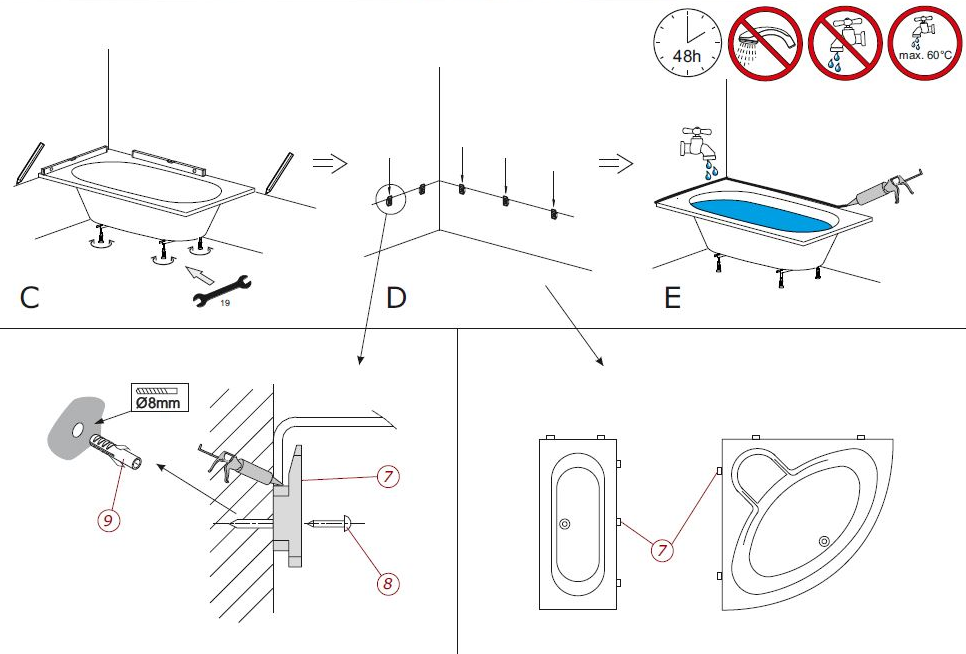 48h

max. 60°C

C

19

D

E

Ø8mm

9

7

8

7