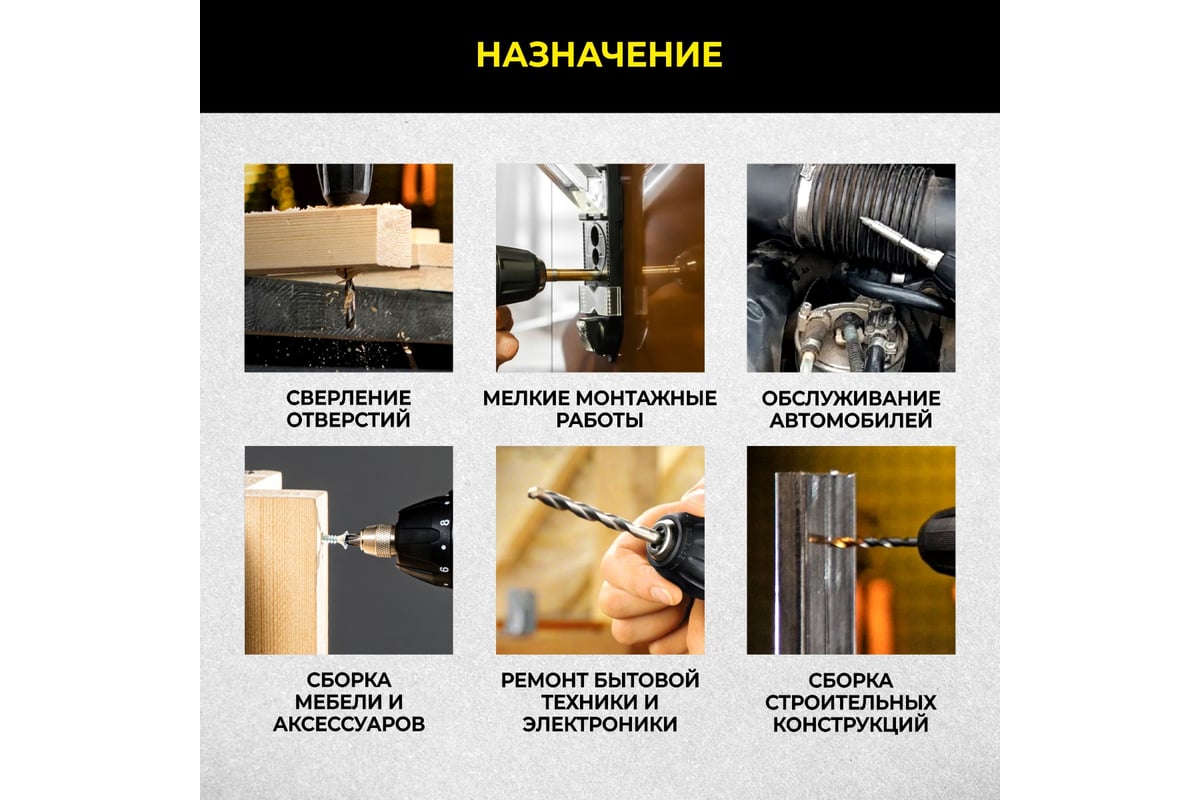 НАЗНАЧЕНИЕ

СВЕРЛЕНИЕ ОТВЕРСТИЙ

МЕЛКИЕ МОНТАЖНЫЕ РАБОТЫ

ОБСЛУЖИВАНИЕ АВТОМОБИЛЕЙ

СБОРКА МЕБЕЛИ И АКСЕССУАРОВ

РЕМОНТ БЫТОВОЙ ТЕХНИКИ И ЭЛЕКТРОНИКИ

СБОРКА СТРОИТЕЛЬНЫХ КОНСТРУКЦИЙ