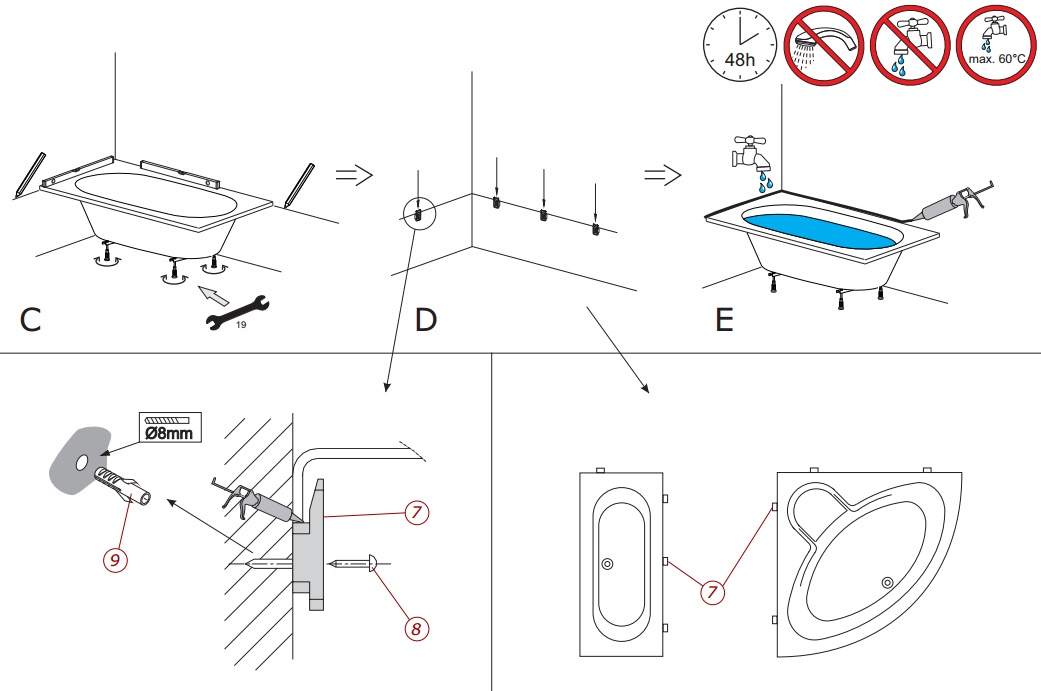 48h

max. 60°C

C

19

D

E

Ø8mm

9

7

8

7