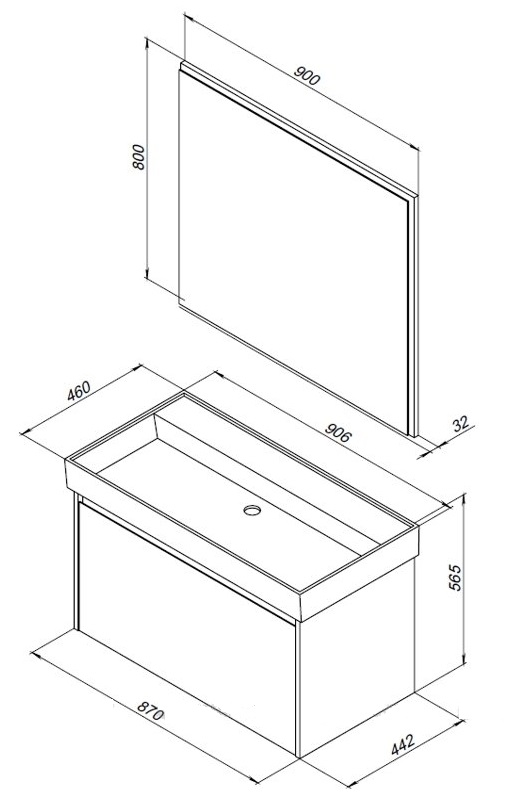 900
800
460
906
32
565
870
442