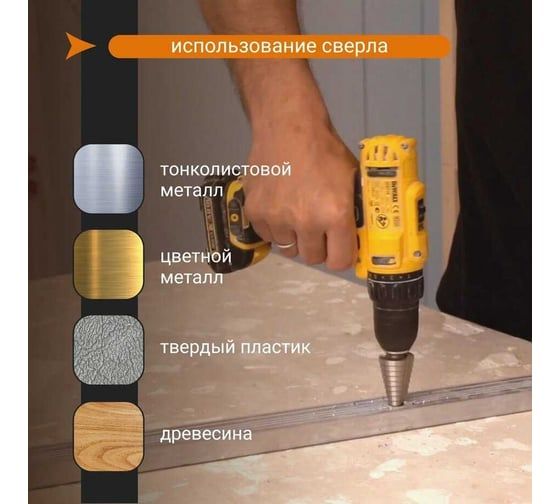 использование сверла

тонколистовой металл

цветной металл

твердый пластик

древесина

DEWALT