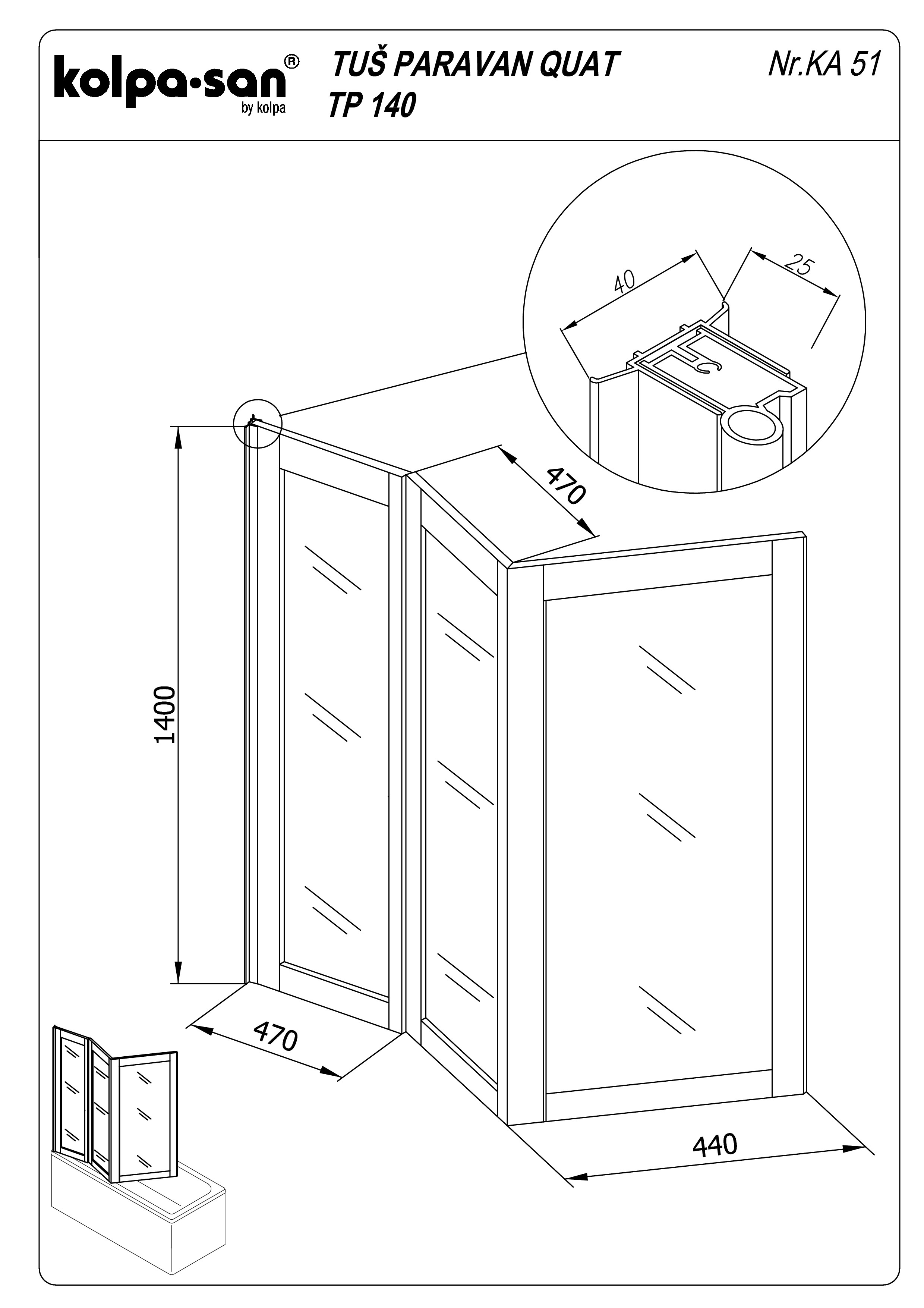 kolpa·san®
by kolpa

TUŠ PARAVAN QUAT
TP 140

Nr.KA 51

40

25

470

1400

470

440