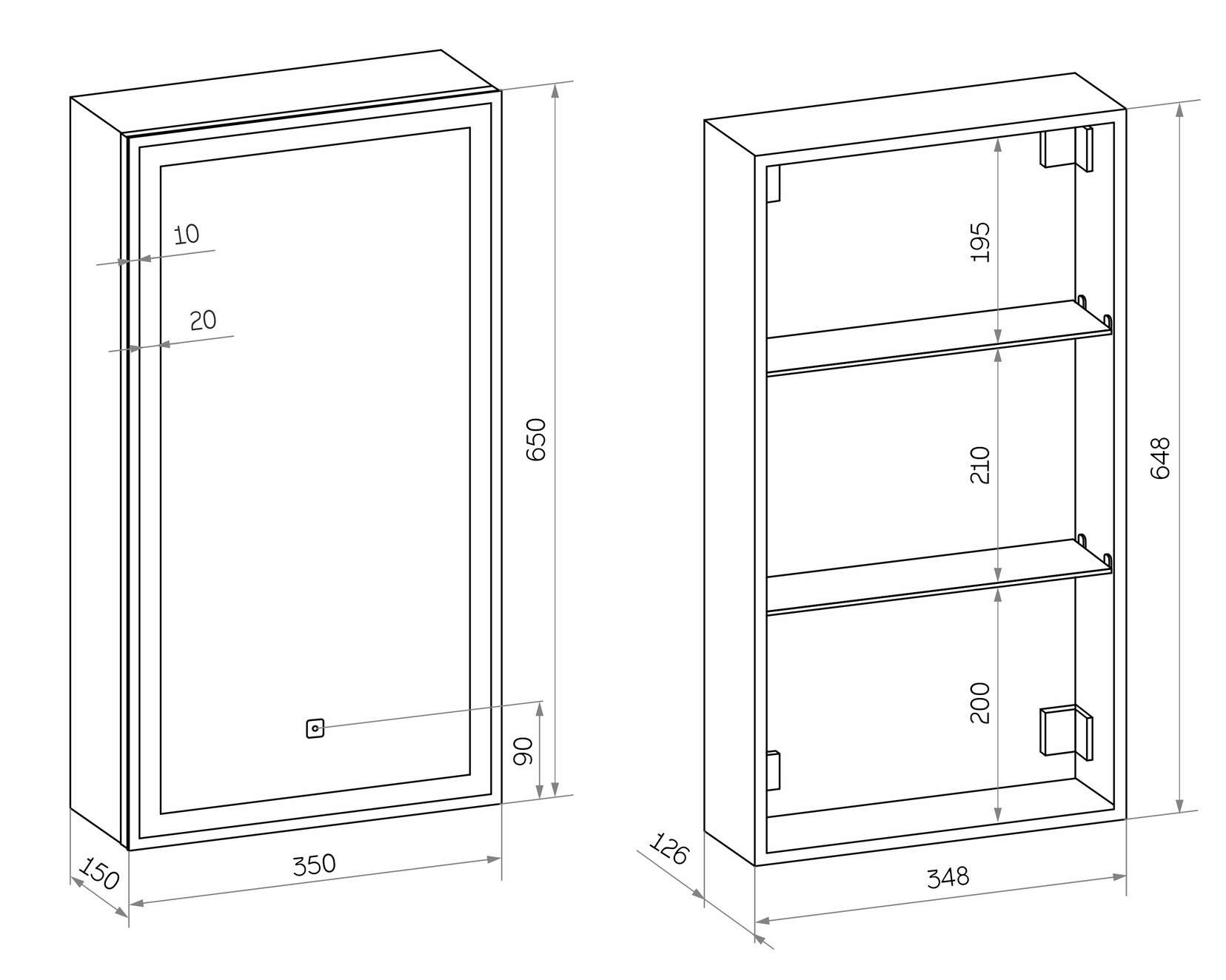 10
20
650
90
150
350
195
210
200
648
126
348