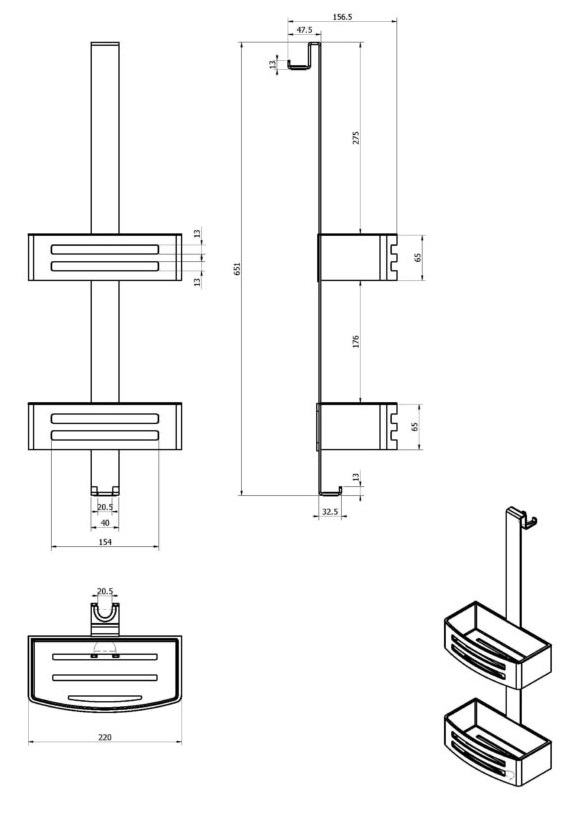 156.5
47.5
13
275
13
13
651
65
176
65
13
20.5
40
154
32.5
20.5
220