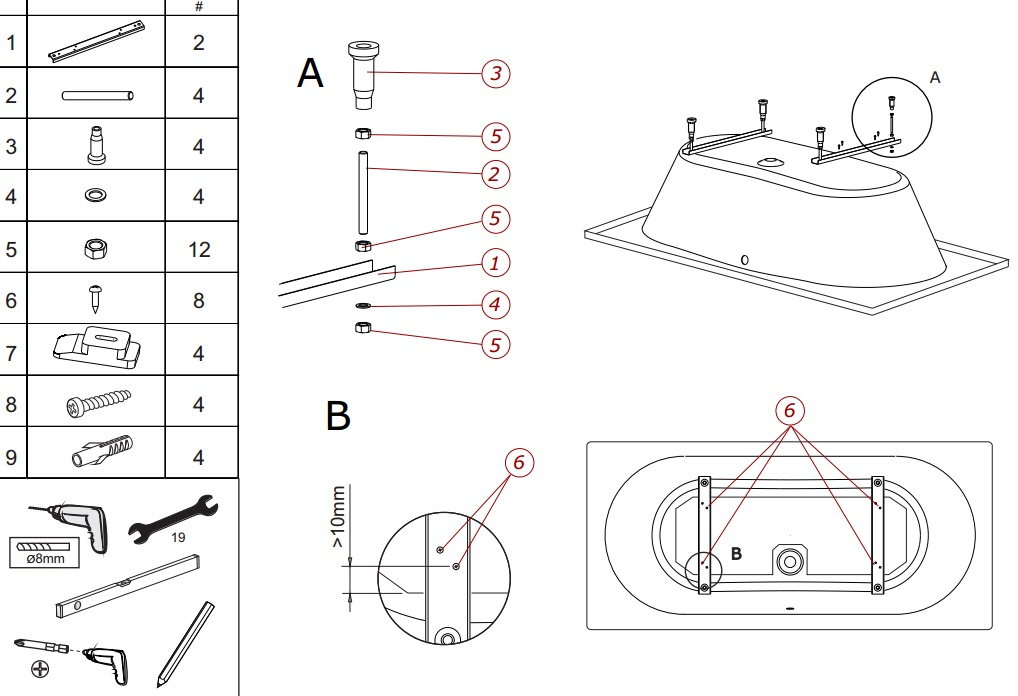 | | | # |
|---|---|---|
| 1 | | 2 |
| 2 | | 4 |
| 3 | | 4 |
| 4 | | 4 |
| 5 | | 12 |
| 6 | | 8 |
| 7 | | 4 |
| 8 | | 4 |
| 9 | | 4 |

ø8mm
19

A
3
5
2
5
1
4
5

A

B
>10mm
6

6
B