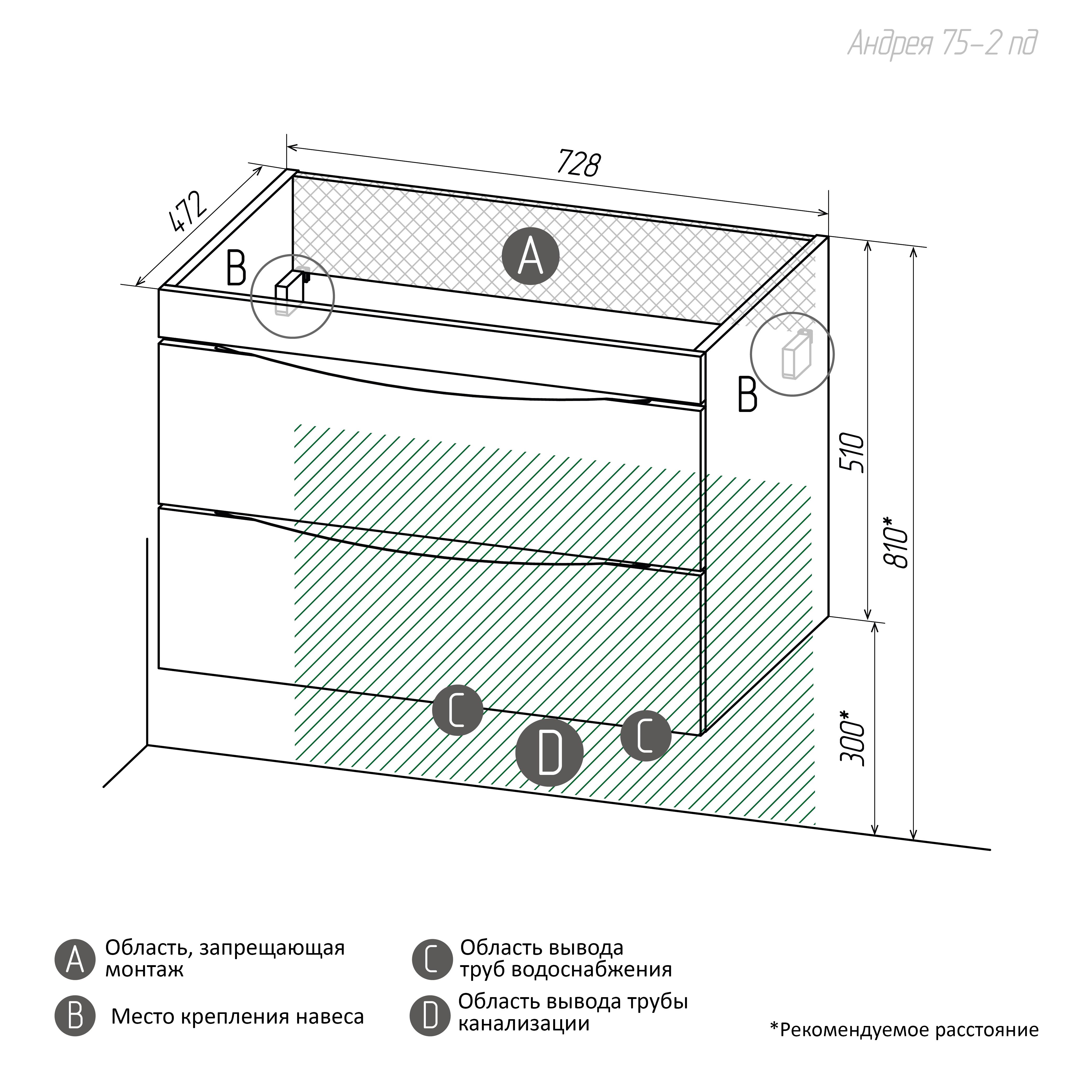 Андрея 75-2 пд

728

472

A

B

B

510

810*

300*

C

D

C

A Область, запрещающая монтаж

B Место крепления навеса

C Область вывода труб водоснабжения

D Область вывода трубы канализации

*Рекомендуемое расстояние